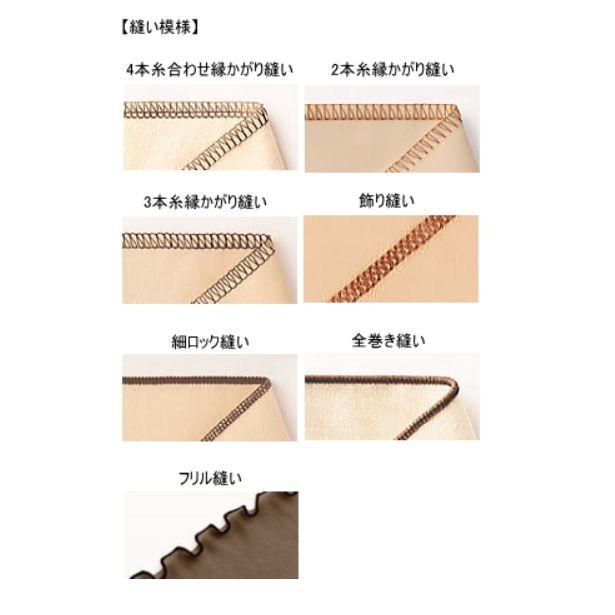 【縫い模様】

4本糸合わせ縁かがり縫い

2本糸縁かがり縫い

3本糸縁かがり縫い

飾り縫い

細ロック縫い

全巻き縫い

フリル縫い