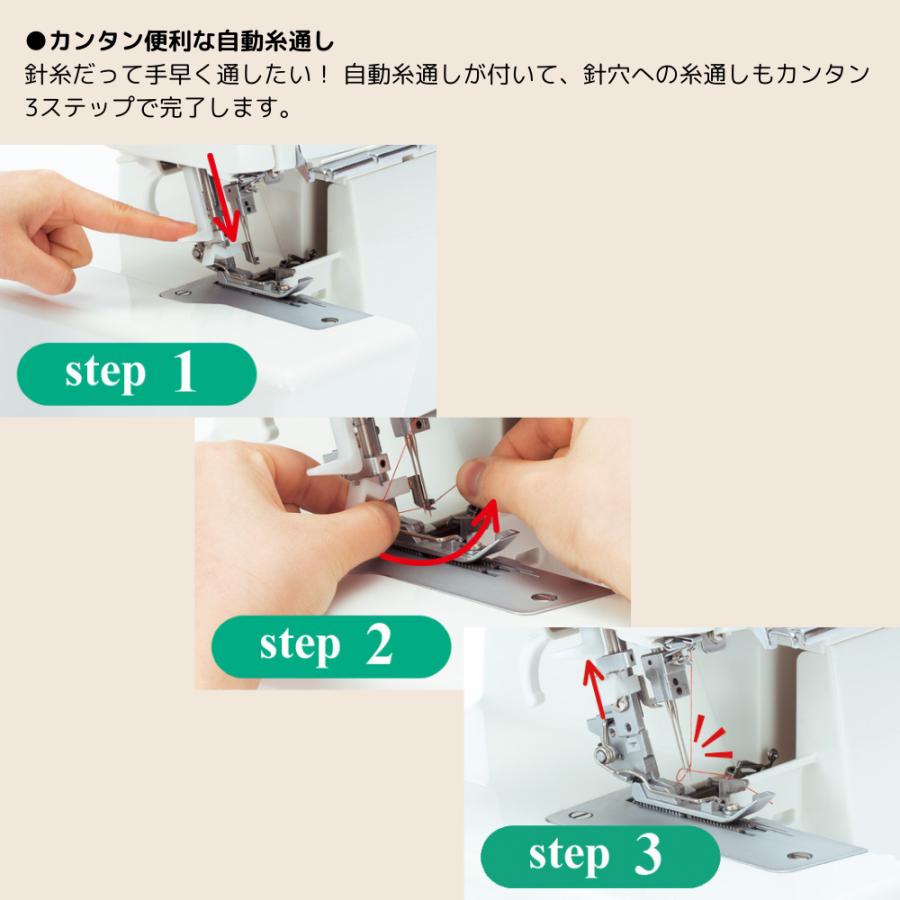 ●カンタン便利な自動糸通し
針糸だって手早く通したい！ 自動糸通しが付いて、針穴への糸通しもカンタン3ステップで完了します。

step 1

step 2

step 3