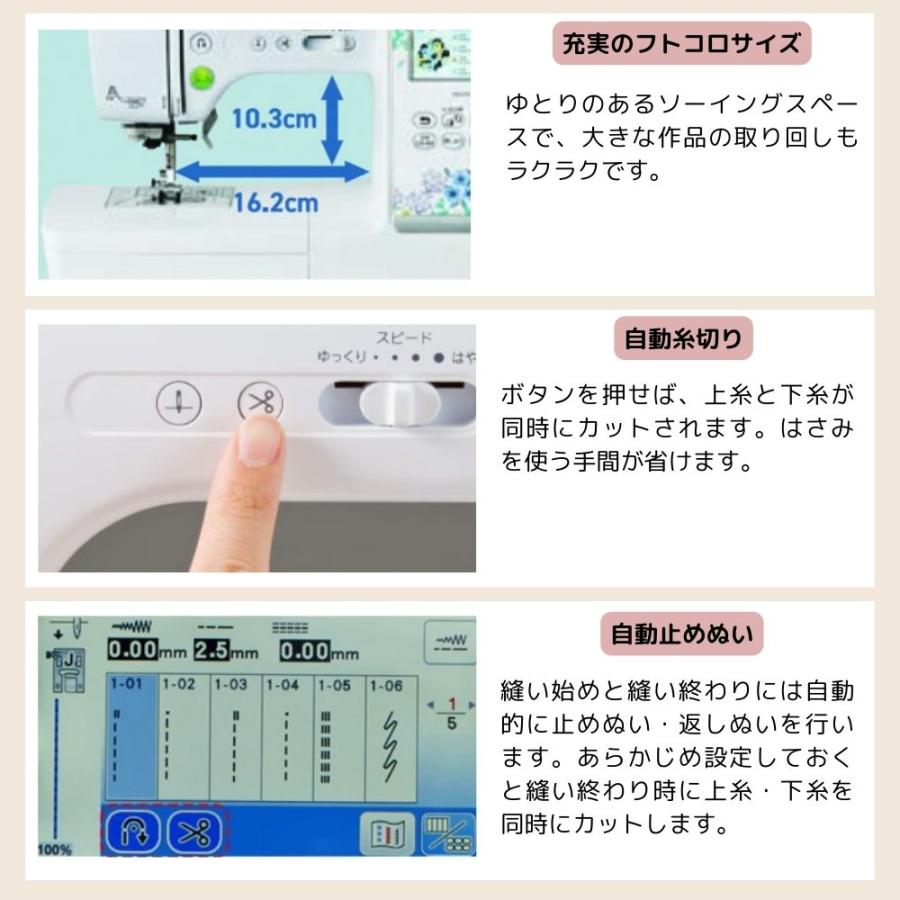 10.3cm

16.2cm

充実のフトコロサイズ

ゆとりのあるソーイングスペースで、大きな作品の取り回しもラクラクです。

スピード
ゆっくり・・・●はや

自動糸切り

ボタンを押せば、上糸と下糸が同時にカットされます。はさみを使う手間が省けます。

0.00mm 2.5mm 0.00mm

J

1-01 1-02 1-03 1-04 1-05 1-06

$\frac{1}{5}$

100%

自動止めぬい

縫い始めと縫い終わりには自動的に止めぬい・返しぬいを行います。あらかじめ設定しておくと縫い終わり時に上糸・下糸を同時にカットします。