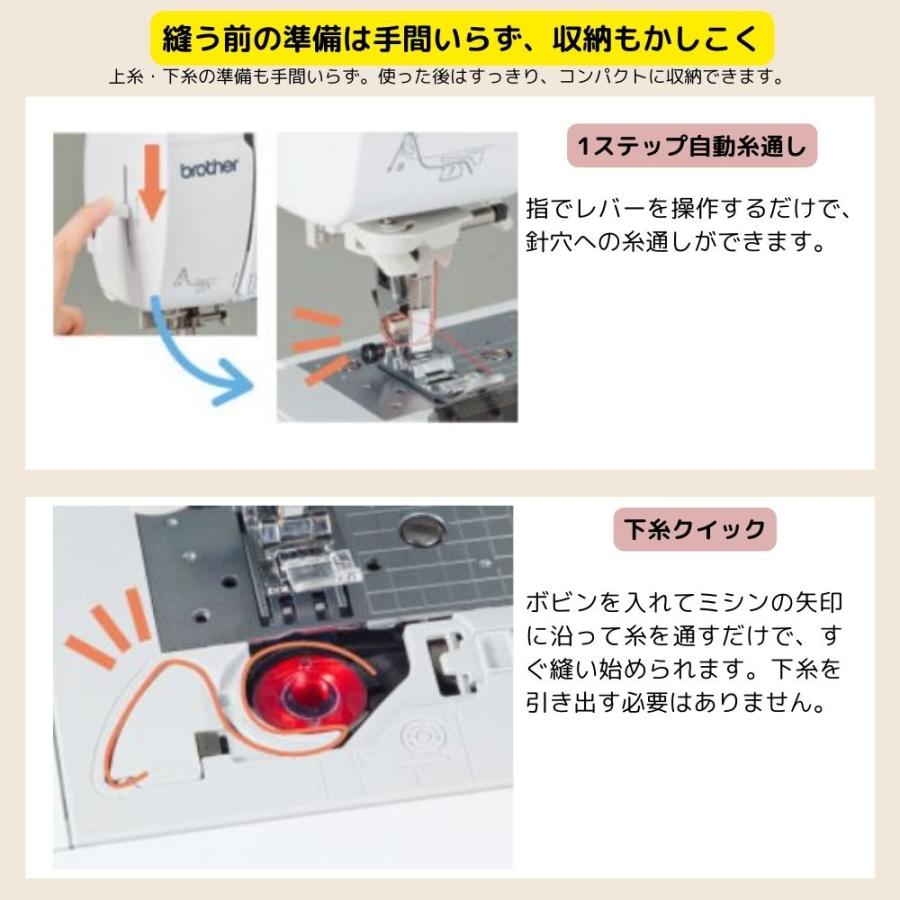 縫う前の準備は手間いらず、収納もかしこく

上糸・下糸の準備も手間いらず。使った後はすっきり、コンパクトに収納できます。

brother

1ステップ自動糸通し

指でレバーを操作するだけで、針穴への糸通しができます。

下糸クイック

ボビンを入れてミシンの矢印に沿って糸を通すだけで、すぐ縫い始められます。下糸を引き出す必要はありません。