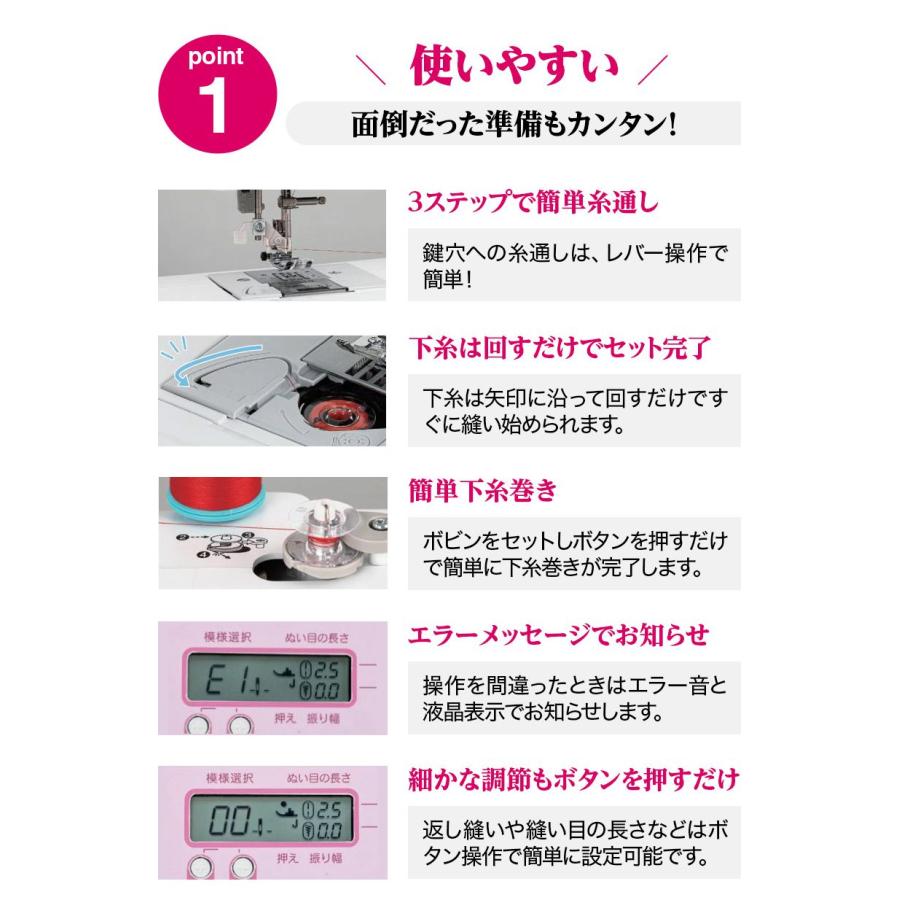 point
1

＼ 使いやすい ／

面倒だった準備もカンタン!

3ステップで簡単糸通し

鍵穴への糸通しは、レバー操作で簡単!

下糸は回すだけでセット完了

下糸は矢印に沿って回すだけですぐに縫い始められます。

簡単下糸巻き

ボビンをセットしボタンを押すだけで簡単に下糸巻きが完了します。

模様選択　ぬい目の長さ
E1　2.5　0.0
押え　振り幅

エラーメッセージでお知らせ

操作を間違ったときはエラー音と液晶表示でお知らせします。

模様選択　ぬい目の長さ
00　2.5　0.0
押え　振り幅

細かな調節もボタンを押すだけ

返し縫いや縫い目の長さなどはボタン操作で簡単に設定可能です。