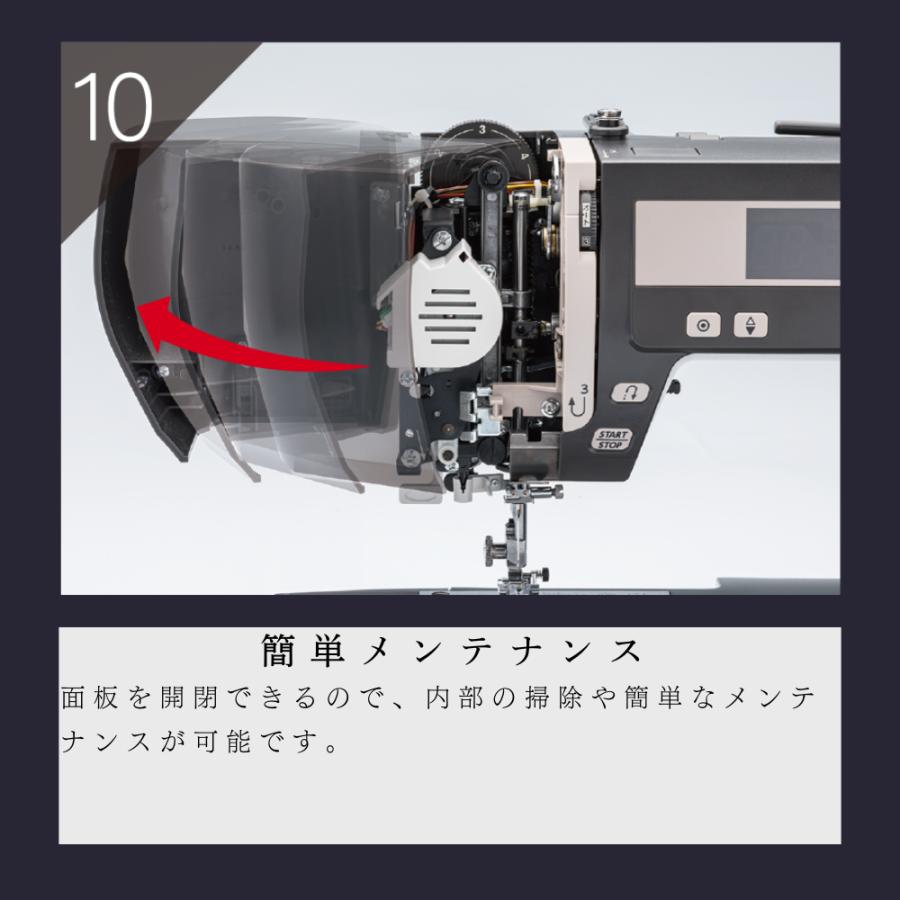 10

3

3

START
STOP

簡単メンテナンス

面板を開閉できるので、内部の掃除や簡単なメンテナンスが可能です。