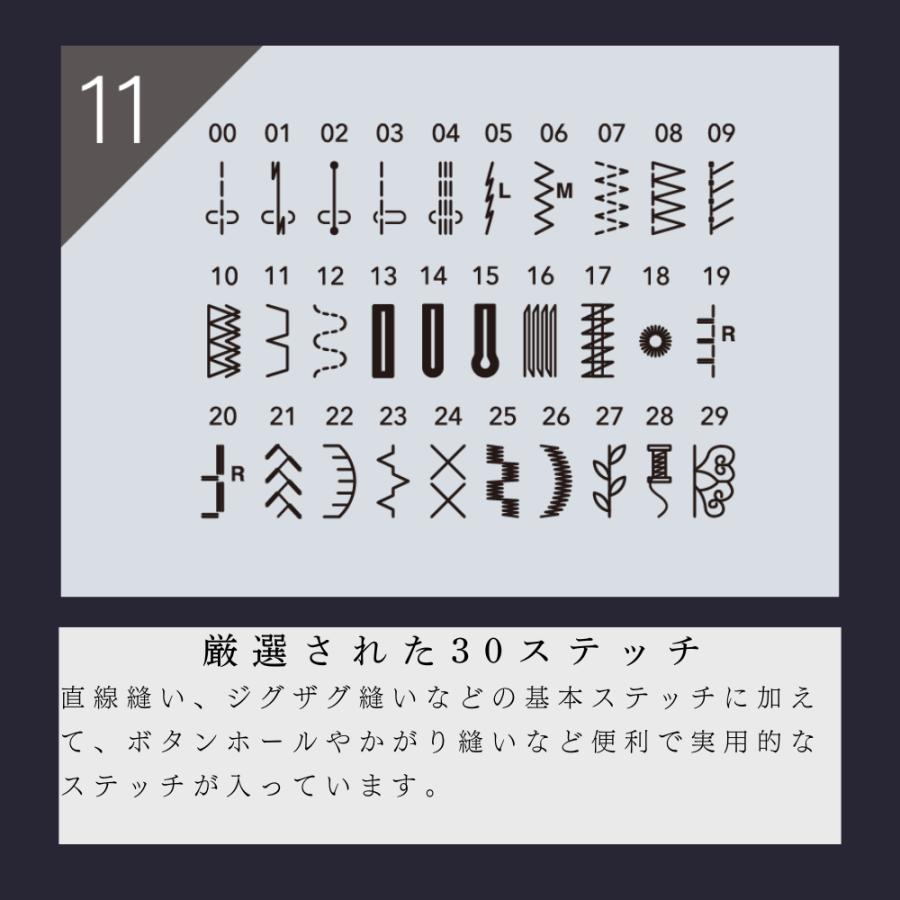 11

00 01 02 03 04 05 06 07 08 09

L M

10 11 12 13 14 15 16 17 18 19

R

20 21 22 23 24 25 26 27 28 29

R

厳選された30ステッチ

直線縫い、ジグザグ縫いなどの基本ステッチに加えて、ボタンホールやかがり縫いなど便利で実用的なステッチが入っています。