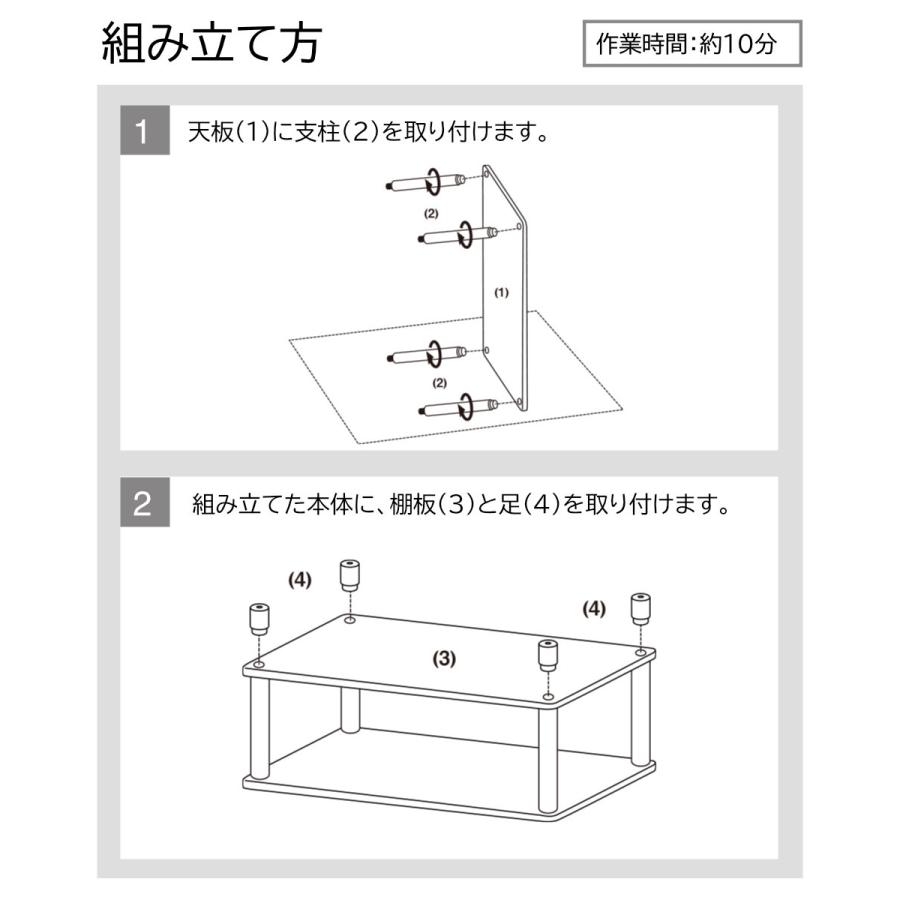 組み立て方

作業時間:約10分

1 天板(1)に支柱(2)を取り付けます。

(2)

(1)

(2)

2 組み立てた本体に、棚板(3)と足(4)を取り付けます。

(4)

(4)

(3)