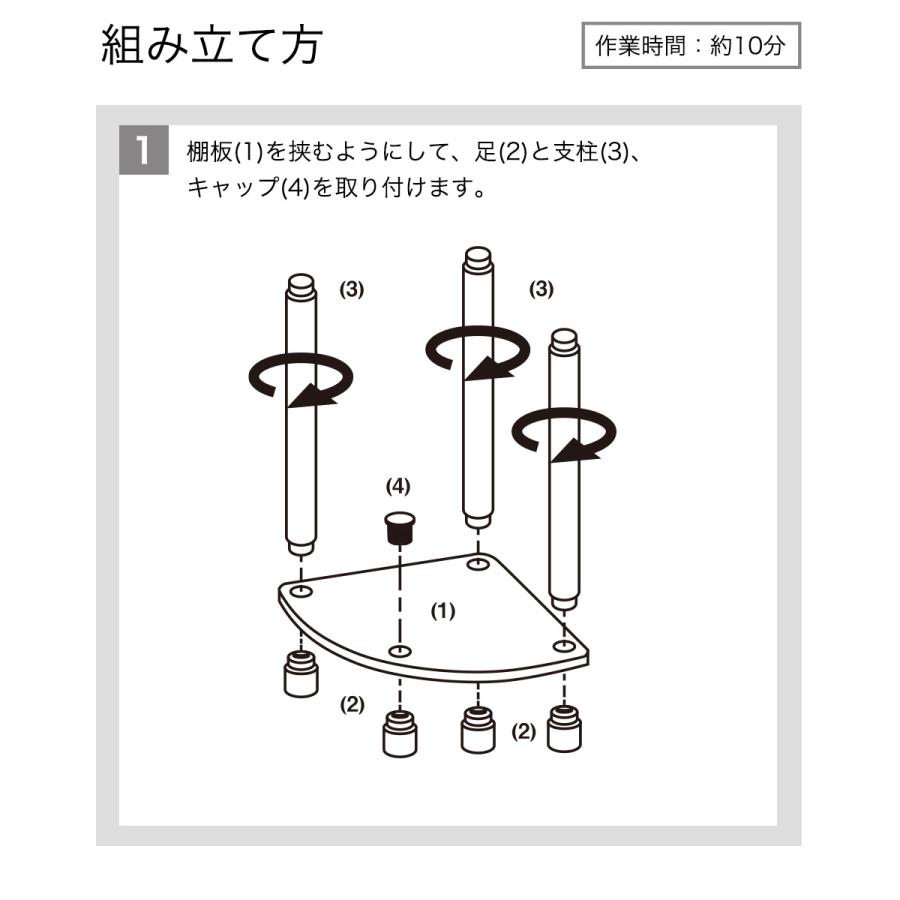 組み立て方

作業時間：約10分

1

棚板(1)を挟むようにして、足(2)と支柱(3)、キャップ(4)を取り付けます。

(3)

(3)

(4)

(1)

(2)

(2)