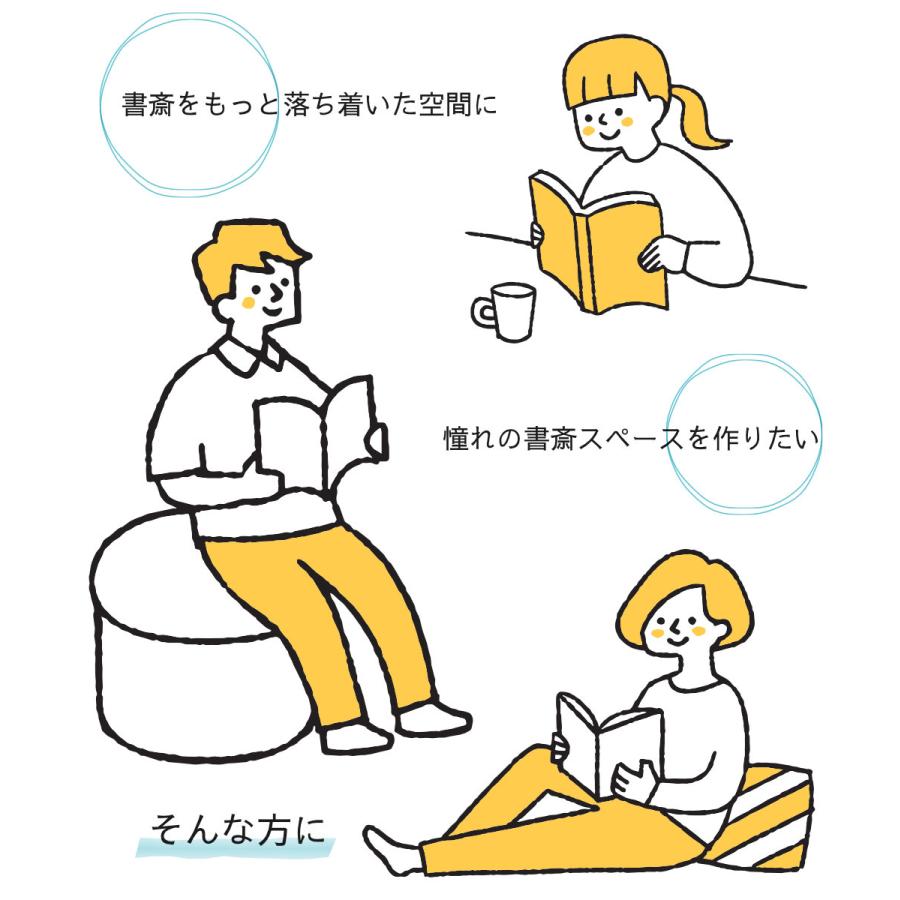 書斎をもっと落ち着いた空間に

憧れの書斎スペースを作りたい

そんな方に