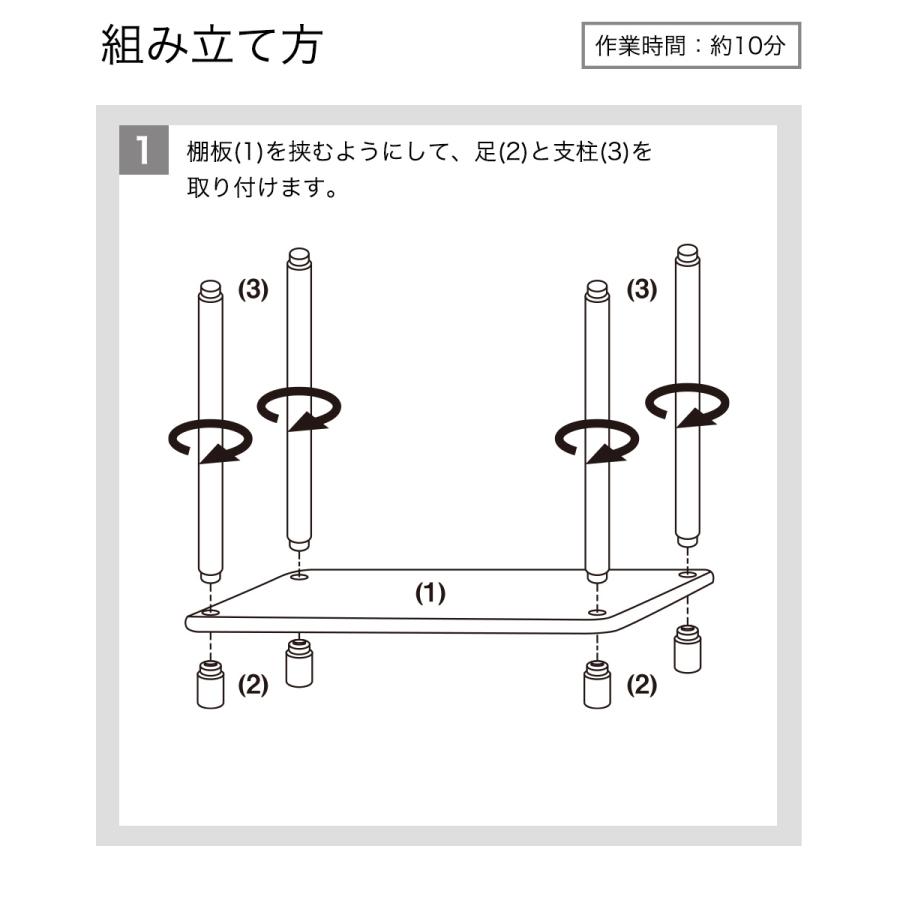 組み立て方

作業時間：約10分

1 棚板(1)を挟むようにして、足(2)と支柱(3)を取り付けます。

(3)
(3)
(1)
(2)
(2)