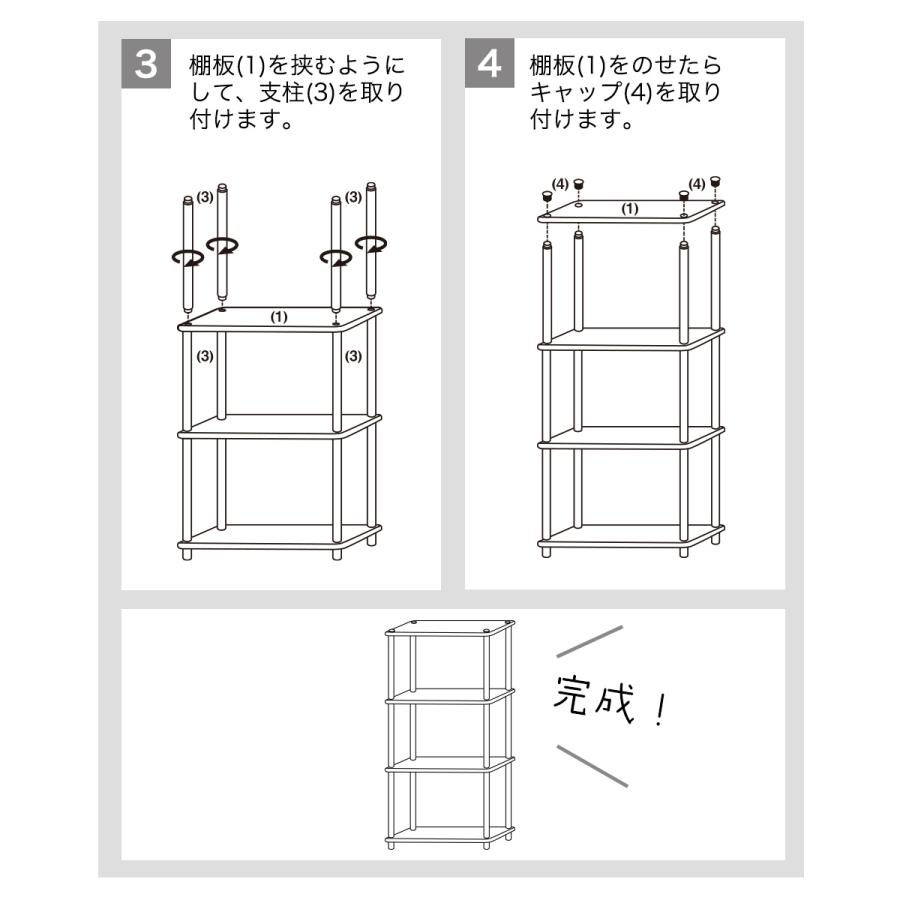 3 棚板(1)を挟むようにして、支柱(3)を取り付けます。

(3)
(3)
(1)
(3)
(3)

4 棚板(1)をのせたらキャップ(4)を取り付けます。

(4)
(4)
(1)

完成！