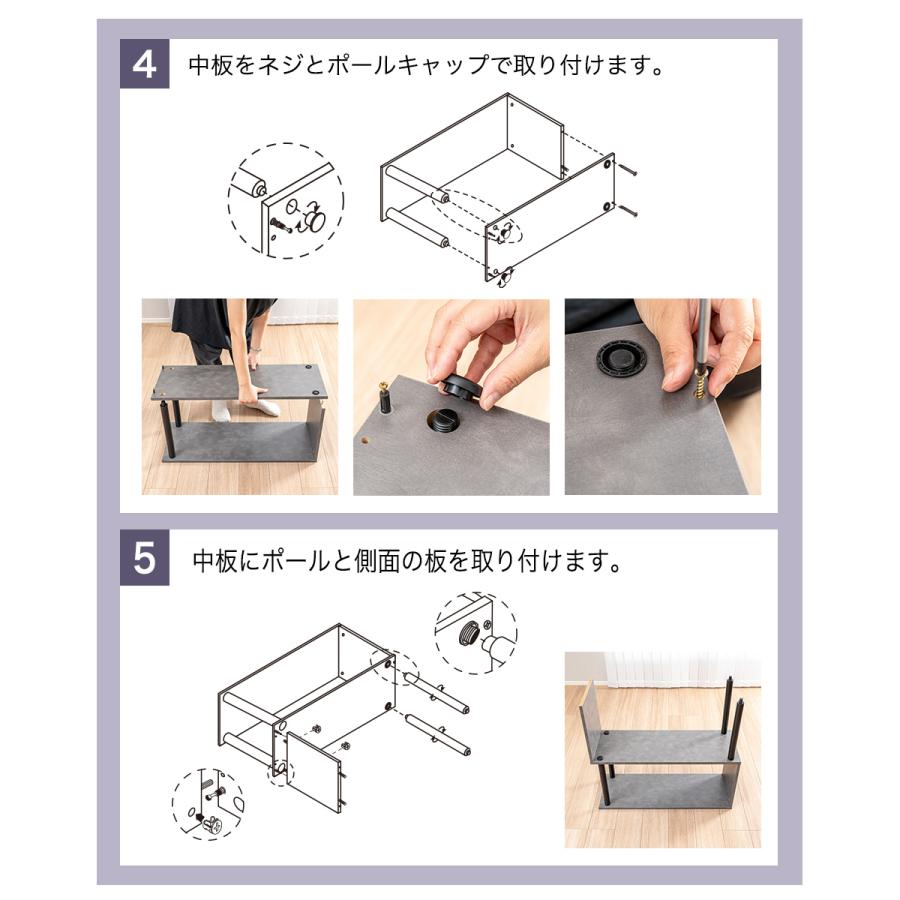 4 中板をネジとポールキャップで取り付けます。

5 中板にポールと側面の板を取り付けます。