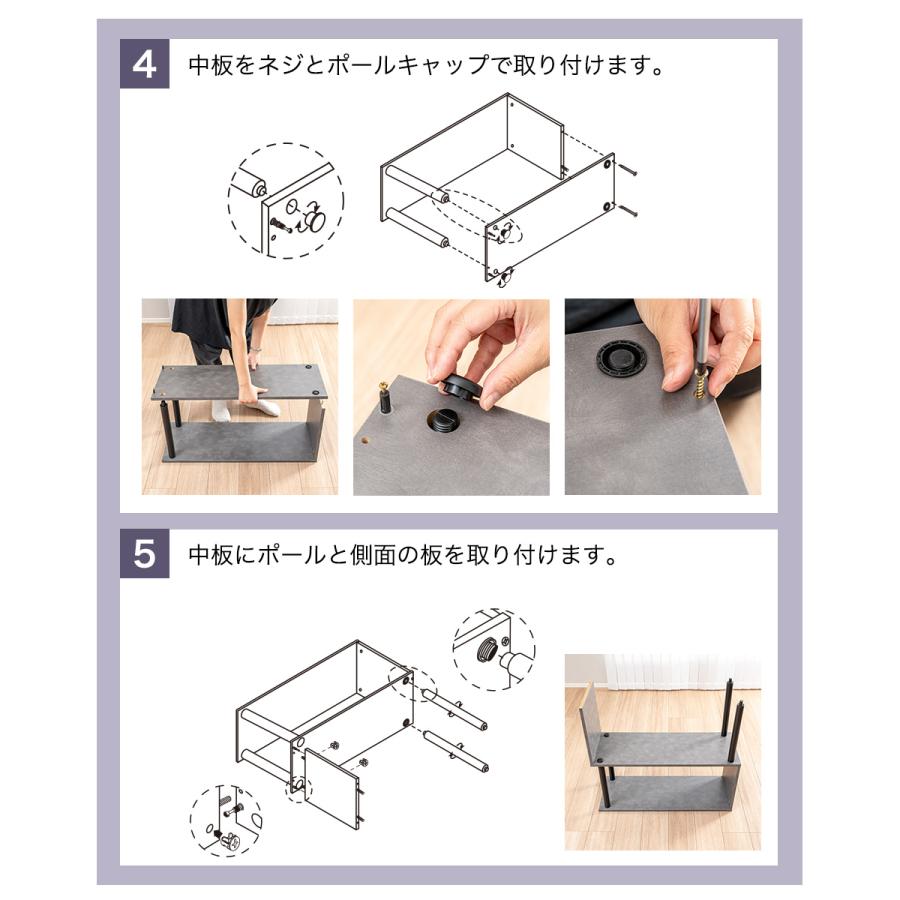 4 中板をネジとポールキャップで取り付けます。

5 中板にポールと側面の板を取り付けます。