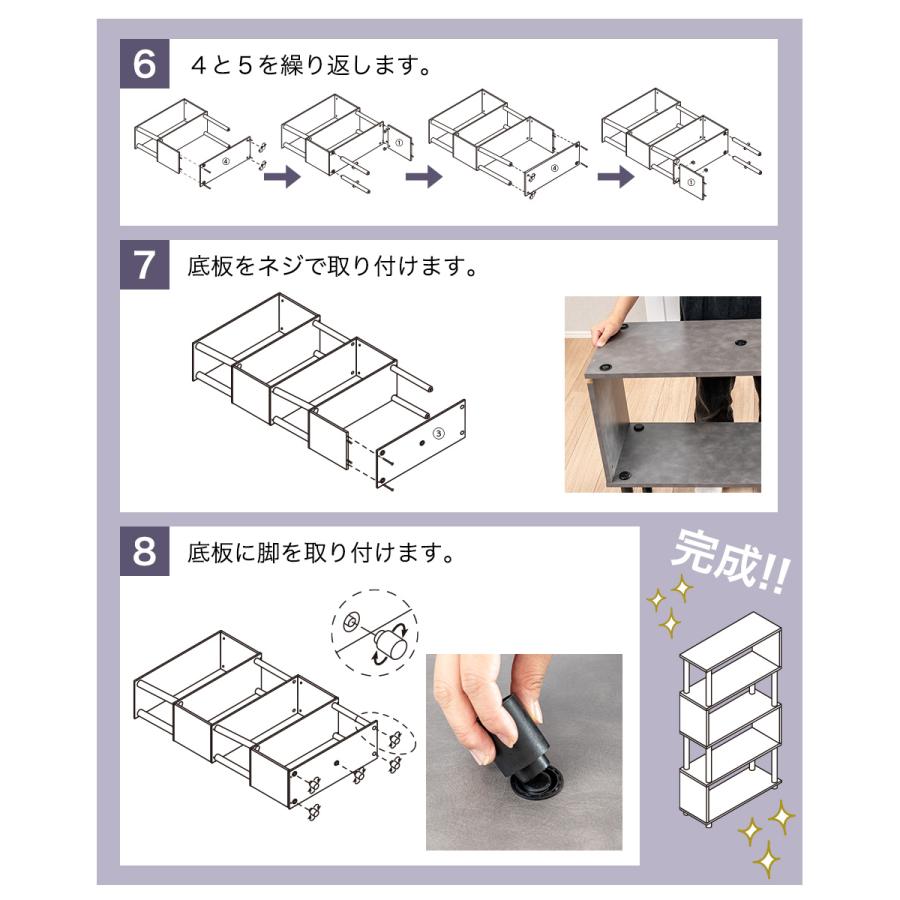 6 4と5を繰り返します。

④

①

④

①

7 底板をネジで取り付けます。

③

8 底板に脚を取り付けます。

完成!!