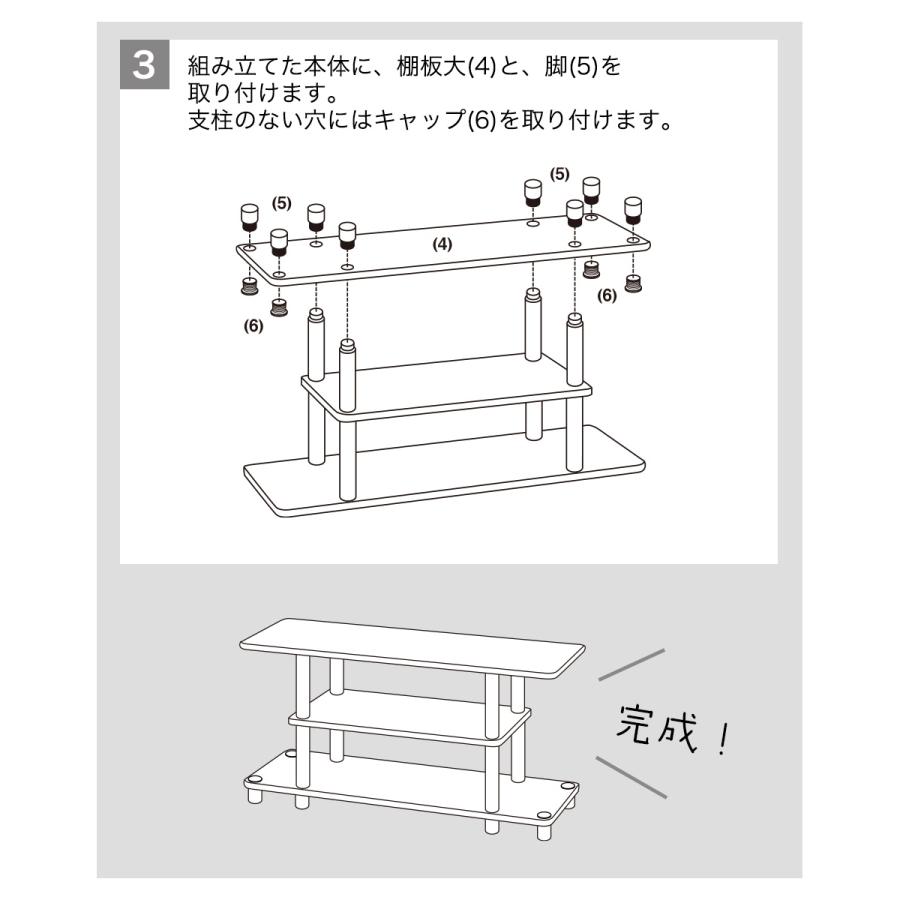 3 組み立てた本体に、棚板大(4)と、脚(5)を取り付けます。
支柱のない穴にはキャップ(6)を取り付けます。

(5)
(5)
(4)
(6)
(6)

完成！