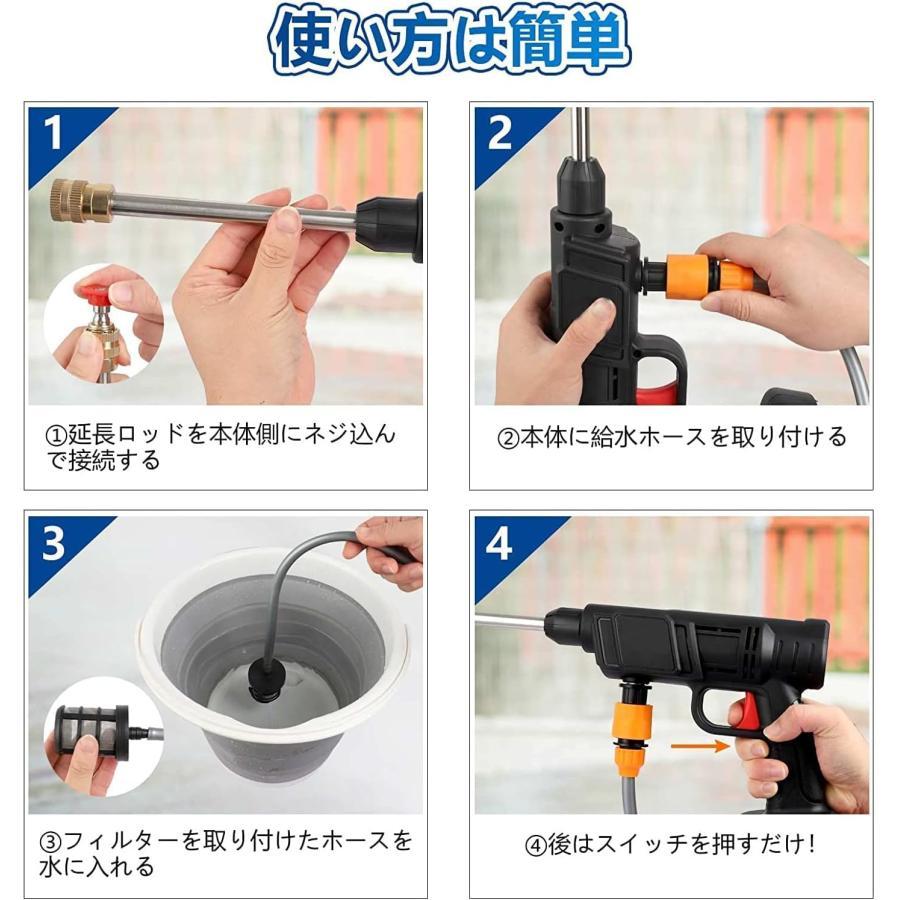 使い方は簡単

1

①延長ロッドを本体側にネジ込んで接続する

2

②本体に給水ホースを取り付ける

3

③フィルターを取り付けたホースを水に入れる

4

④後はスイッチを押すだけ!