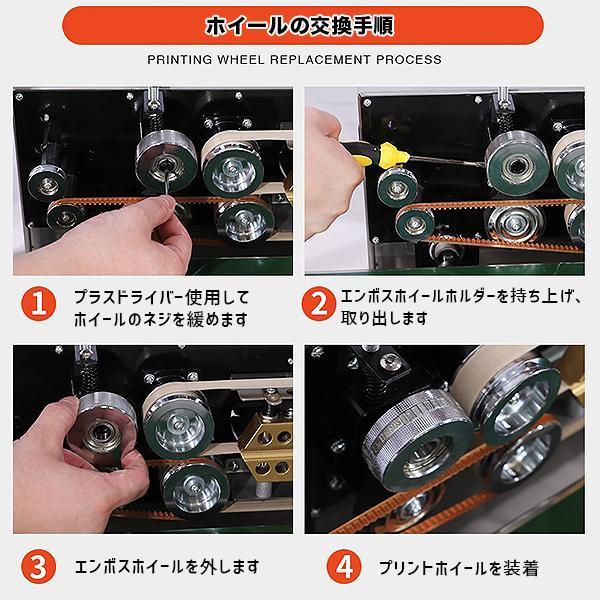 ホイールの交換手順

PRINTING WHEEL REPLACEMENT PROCESS

1 プラスドライバー使用してホイールのネジを緩めます

2 エンボスホイールホルダーを持ち上げ、取り出します

3 エンボスホイールを外します

4 プリントホイールを装着