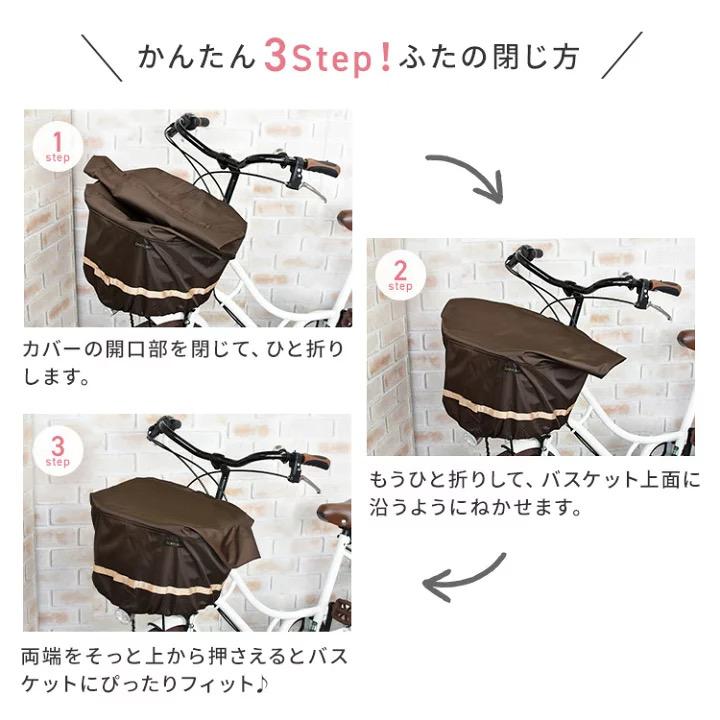 かんたん3Step！ふたの閉じ方

1 step

カバーの開口部を閉じて、ひと折りします。

2 step

もうひと折りして、バスケット上面に沿うようにねかせます。

3 step

両端をそっと上から押さえるとバスケットにぴったりフィット♪