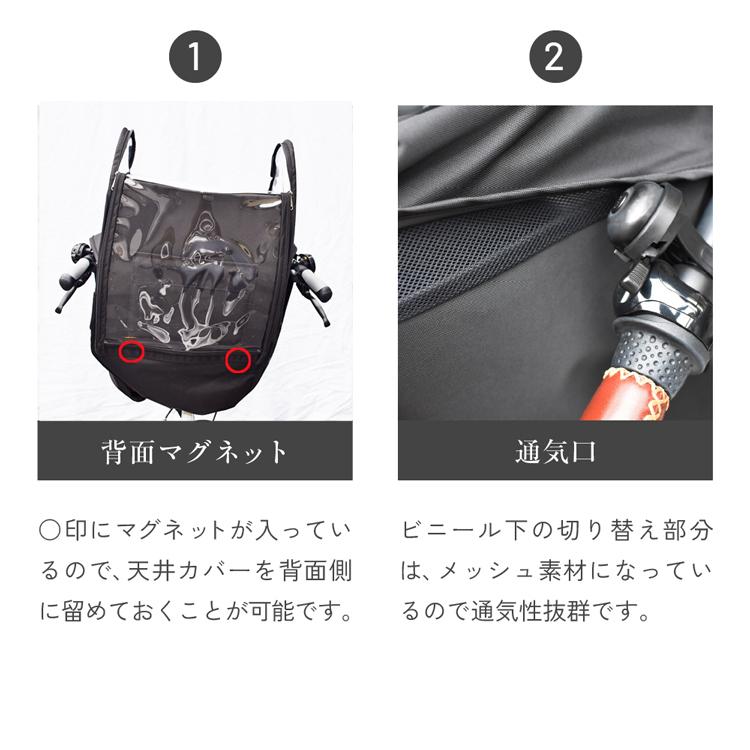 1

背面マグネット

○印にマグネットが入っているので、天井カバーを背面側に留めておくことが可能です。

2

通気口

ビニール下の切り替え部分は、メッシュ素材になっているので通気性抜群です。