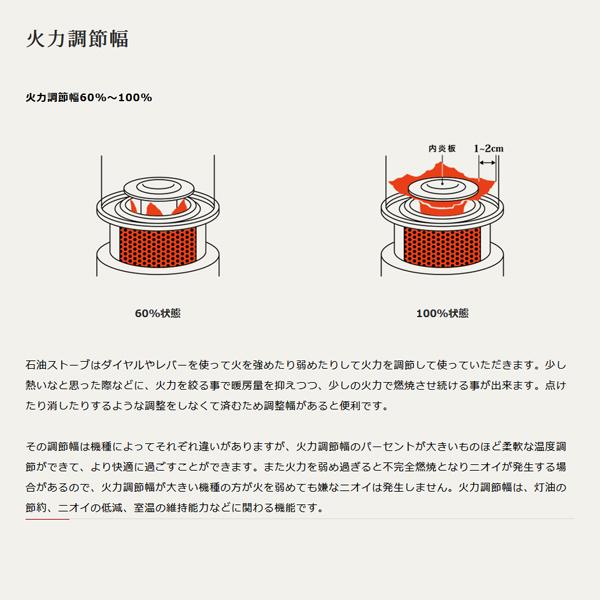 火力調節幅

火力調節幅60%～100%

内炎板

1~2cm

60%状態

100%状態

石油ストーブはダイヤルやレバーを使って火を強めたり弱めたりして火力を調節して使っていただきます。少し熱いなと思った際などに、火力を絞る事で暖房量を抑えつつ、少しの火力で燃焼させ続ける事が出来ます。点けたり消したりするような調整をしなくて済むため調整幅があると便利です。

その調節幅は機種によってそれぞれ違いがありますが、火力調節幅のパーセントが大きいものほど柔軟な温度調節ができて、より快適に過ごすことができます。また火力を弱め過ぎると不完全燃焼となりニオイが発生する場合があるので、火力調節幅が大きい機種の方が火を弱めても嫌なニオイは発生しません。火力調節幅は、灯油の節約、ニオイの低減、室温の維持能力などに関わる機能です。