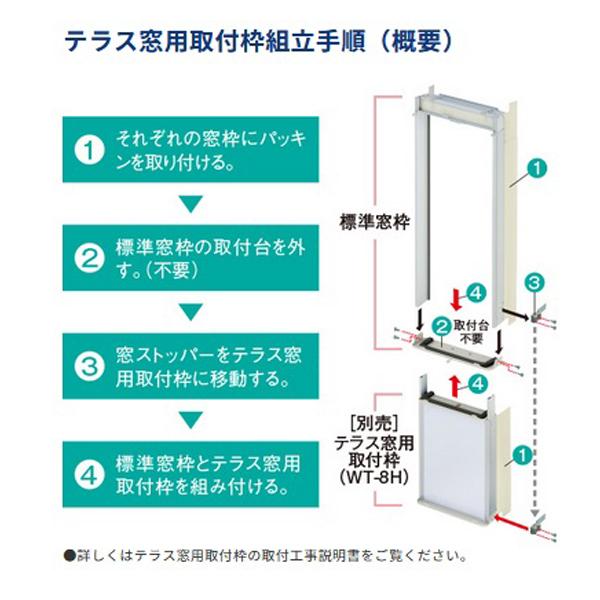 テラス窓用取付枠組立手順（概要）

1 それぞれの窓枠にパッキンを取り付ける。

2 標準窓枠の取付台を外す。（不要）

3 窓ストッパーをテラス窓用取付枠に移動する。

4 標準窓枠とテラス窓用取付枠を組み付ける。

標準窓枠

1

3

4

2 取付台不要

4

［別売］
テラス窓用
取付枠
（WT-8H）

1

●詳しくはテラス窓用取付枠の取付工事説明書をご覧ください。