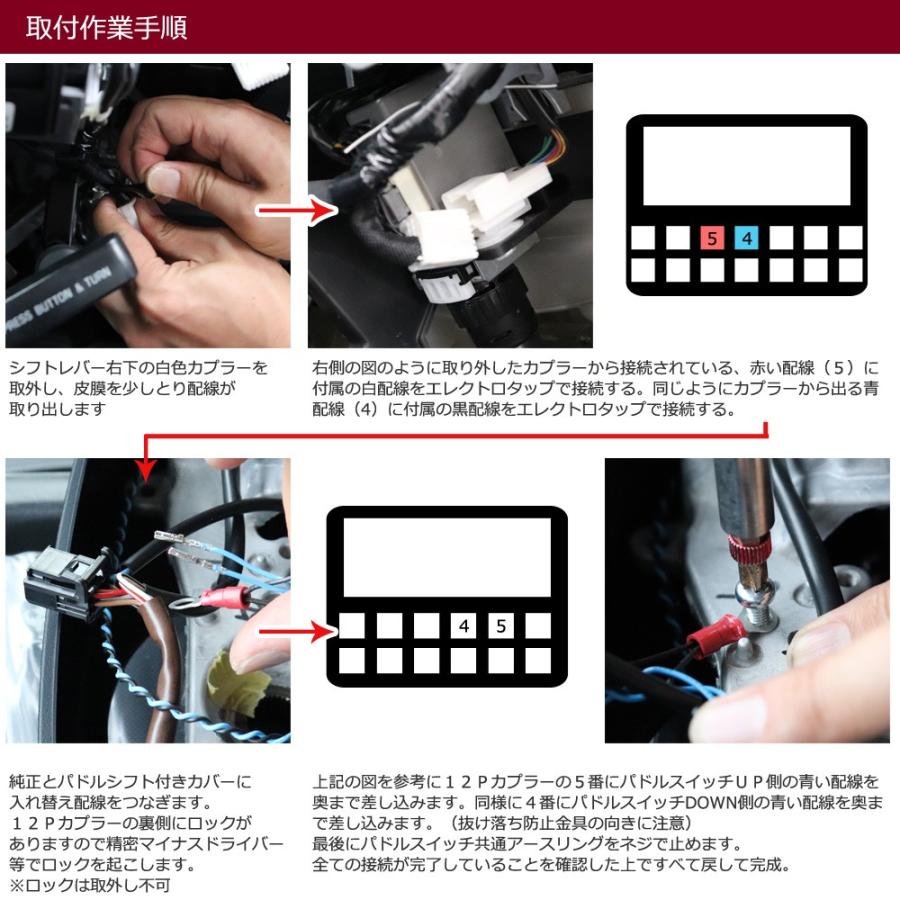 取付作業手順

PRESS BUTTON & TURN

5 4

シフトレバー右下の白色カプラーを取外し、皮膜を少しとり配線が取り出します

右側の図のように取り外したカプラーから接続されている、赤い配線（５）に付属の白配線をエレクトロタップで接続する。同じようにカプラーから出る青配線（４）に付属の黒配線をエレクトロタップで接続する。

4 5

純正とパドルシフト付きカバーに入れ替え配線をつなぎます。
１２Ｐカプラーの裏側にロックがありますので精密マイナスドライバー等でロックを起こします。
※ロックは取外し不可

上記の図を参考に１２Ｐカプラーの５番にパドルスイッチＵＰ側の青い配線を奥まで差し込みます。同様に４番にパドルスイッチDOWN側の青い配線を奥まで差し込みます。（抜け落ち防止金具の向きに注意）
最後にパドルスイッチ共通アースリングをネジで止めます。
全ての接続が完了していることを確認した上ですべて戻して完成。