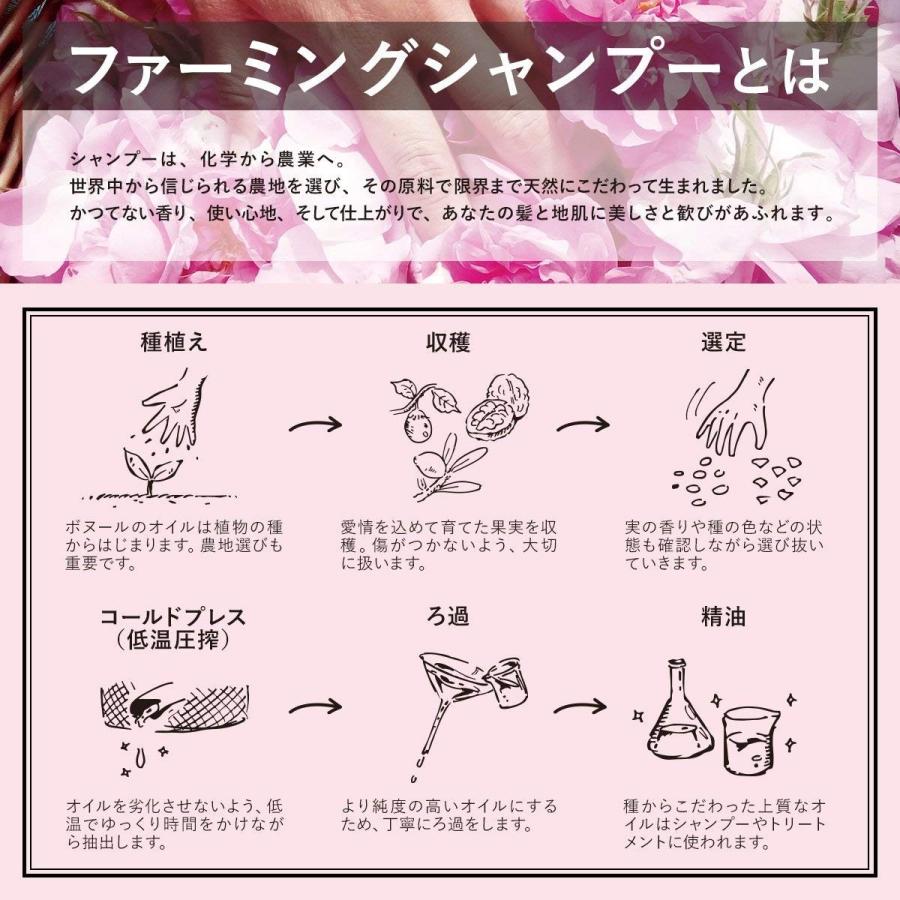 ファーミングシャンプーとは

シャンプーは、化学から農業へ。
世界中から信じられる農地を選び、その原料で限界まで天然にこだわって生まれました。
かつてない香り、使い心地、そして仕上がりで、あなたの髪と地肌に美しさと歓びがあふれます。

種植え

ボヌールのオイルは植物の種からはじまります。農地選びも重要です。

収穫

愛情を込めて育てた果実を収穫。傷がつかないよう、大切に扱います。

選定

実の香りや種の色などの状態も確認しながら選び抜いていきます。

コールドプレス
(低温圧搾)

オイルを劣化させないよう、低温でゆっくり時間をかけながら抽出します。

ろ過

より純度の高いオイルにするため、丁寧にろ過をします。

精油

種からこだわった上質なオイルはシャンプーやトリートメントに使われます。