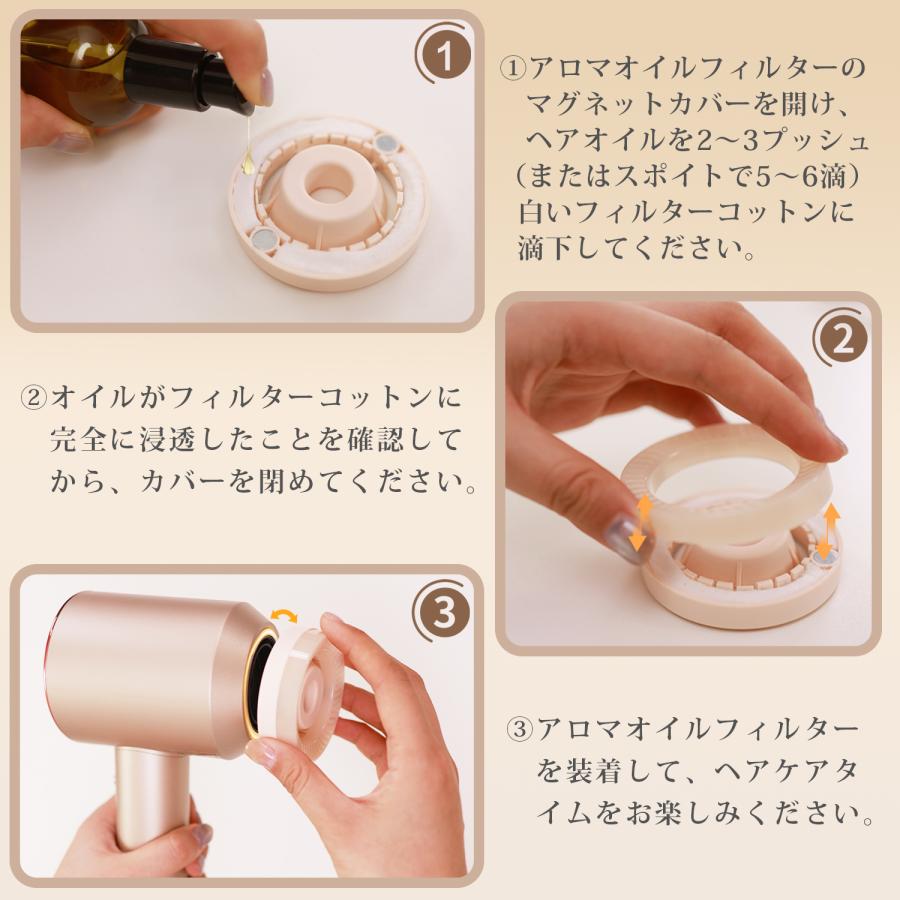 1

①アロマオイルフィルターのマグネットカバーを開け、ヘアオイルを2～3プッシュ（またはスポイトで5～6滴）白いフィルターコットンに滴下してください。

2

②オイルがフィルターコットンに完全に浸透したことを確認してから、カバーを閉めてください。

3

③アロマオイルフィルターを装着して、ヘアケアタイムをお楽しみください。