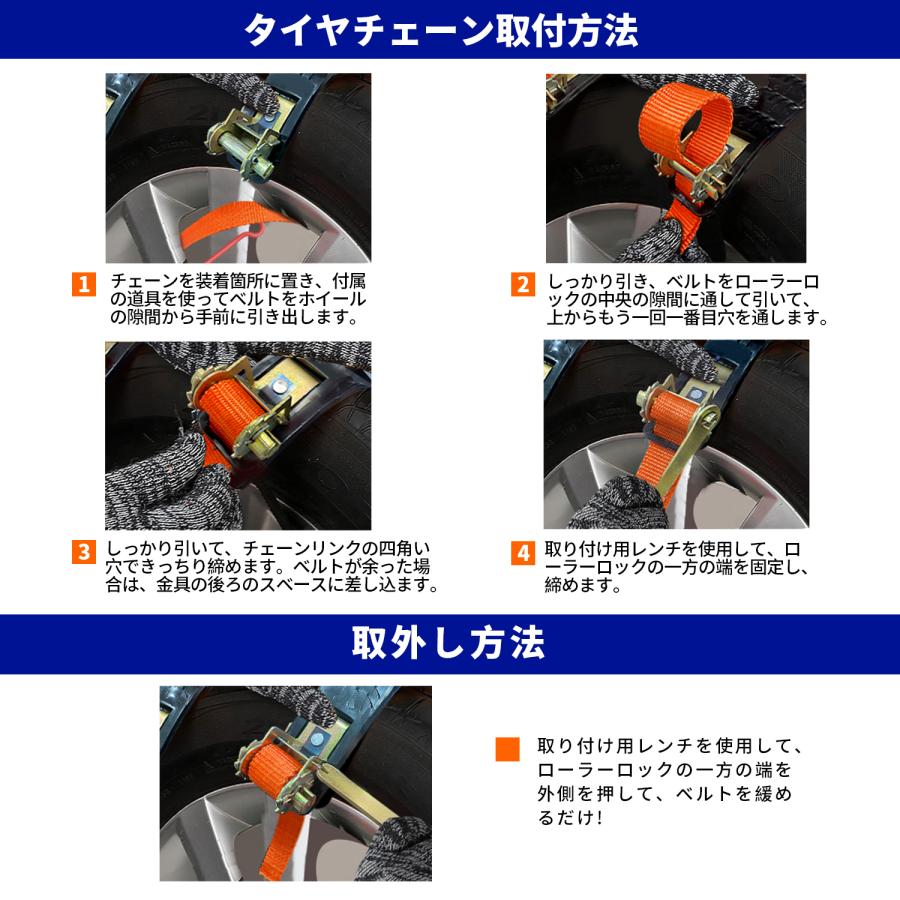 タイヤチェーン取付方法

1 チェーンを装着箇所に置き、付属の道具を使ってベルトをホイールの隙間から手前に引き出します。

2 しっかり引き、ベルトをローラーロックの中央の隙間に通して引いて、上からもう一回一番目穴を通します。

3 しっかり引いて、チェーンリンクの四角い穴できっちり締めます。ベルトが余った場合は、金具の後ろのスペースに差し込ます。

4 取り付け用レンチを使用して、ローラーロックの一方の端を固定し、締めます。

取外し方法

取り付け用レンチを使用して、ローラーロックの一方の端を外側を押して、ベルトを緩めるだけ!