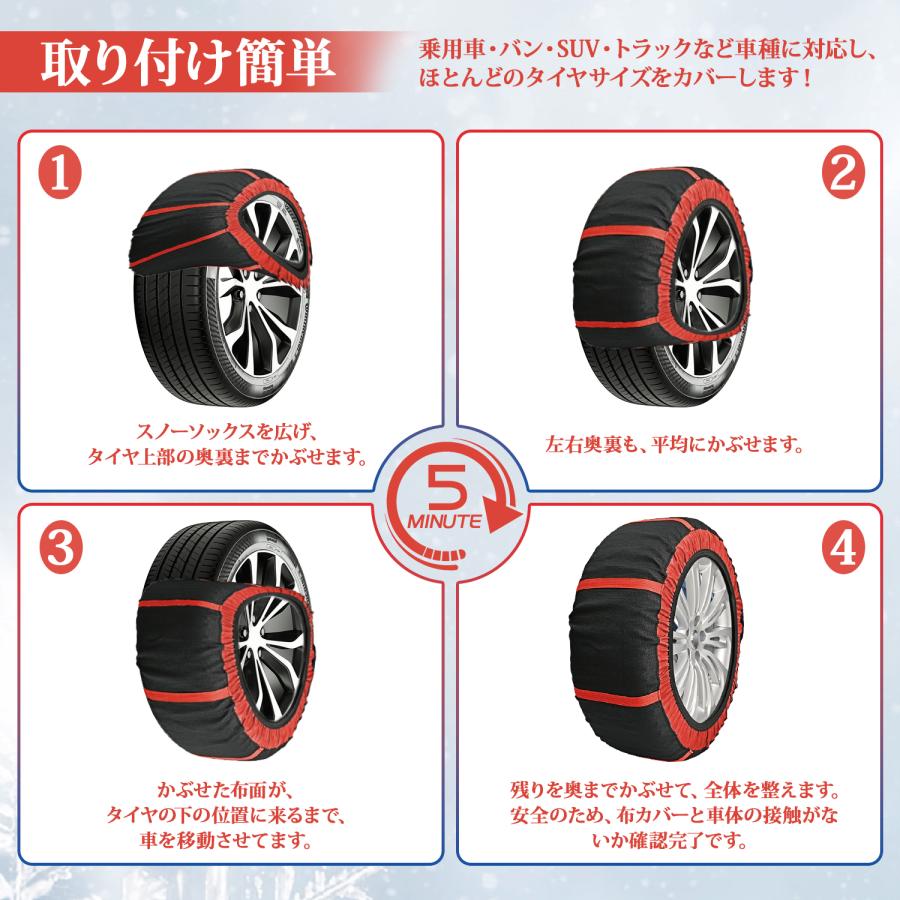 取り付け簡単

乗用車・バン・SUV・トラックなど車種に対応し、ほとんどのタイヤサイズをカバーします！

1

スノーソックスを広げ、タイヤ上部の奥裏までかぶせます。

2

左右奥裏も、平均にかぶせます。

5 MINUTE

3

かぶせた布面が、タイヤの下の位置に来るまで、車を移動させてます。

4

残りを奥までかぶせて、全体を整えます。安全のため、布カバーと車体の接触がないか確認完了です。