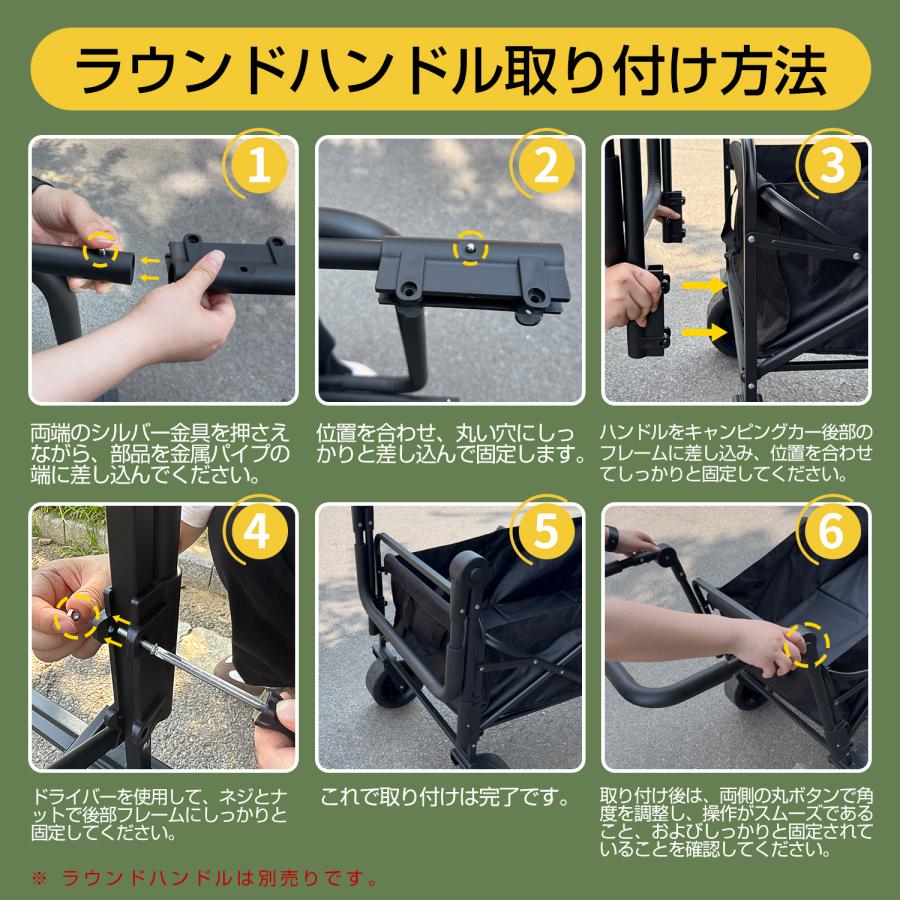 ラウンドハンドル取り付け方法

1

両端のシルバー金具を押さえながら、部品を金属パイプの端に差し込んでください。

2

位置を合わせ、丸い穴にしっかりと差し込んで固定します。

3

ハンドルをキャンピングカー後部のフレームに差し込み、位置を合わせてしっかりと固定してください。

4

ドライバーを使用して、ネジとナットで後部フレームにしっかりと固定してください。

5

これで取り付けは完了です。

6

取り付け後は、両側の丸ボタンで角度を調整し、操作がスムーズであること、およびしっかりと固定されていることを確認してください。

※ ラウンドハンドルは別売りです。