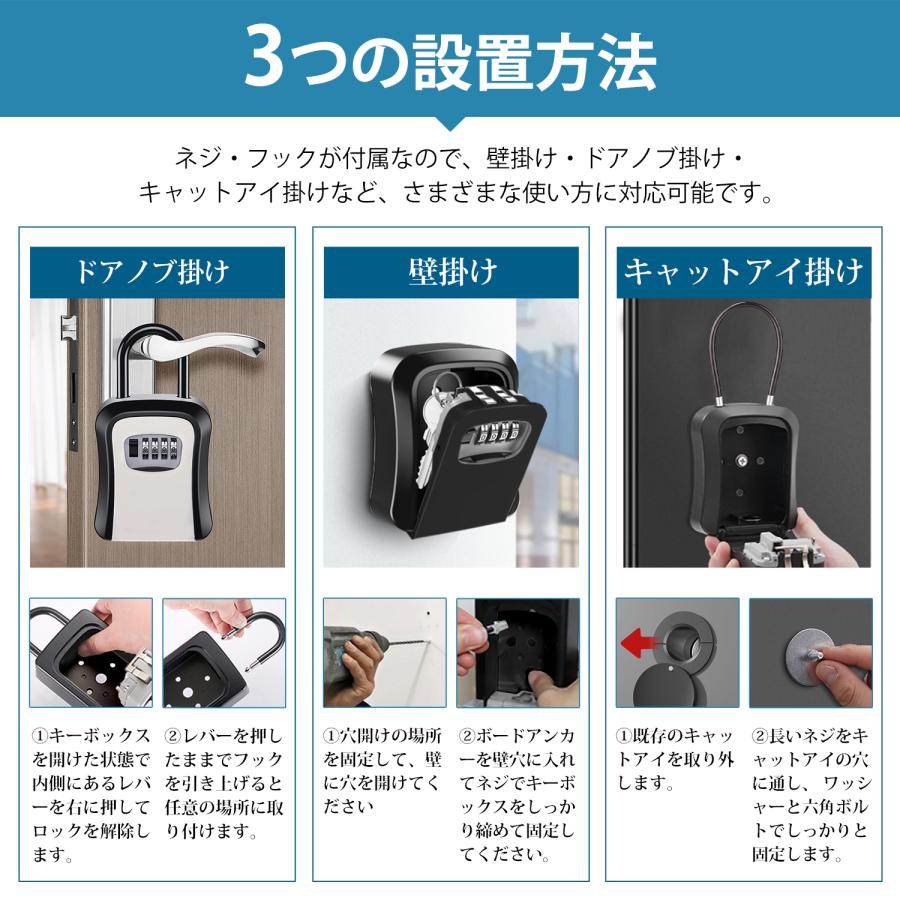 3つの設置方法

ネジ・フックが付属なので、壁掛け・ドアノブ掛け・キャットアイ掛けなど、さまざまな使い方に対応可能です。

ドアノブ掛け

①キーボックスを開けた状態で内側にあるレバーを右に押してロックを解除します。

②レバーを押したままでフックを引き上げると任意の場所に取り付けます。

壁掛け

①穴開けの場所を固定して、壁に穴を開けてください

②ボードアンカーを壁穴に入れてネジでキーボックスをしっかり締めて固定してください。

キャットアイ掛け

①既存のキャットアイを取り外します。

②長いネジをキャットアイの穴に通し、ワッシャーと六角ボルトでしっかりと固定します。