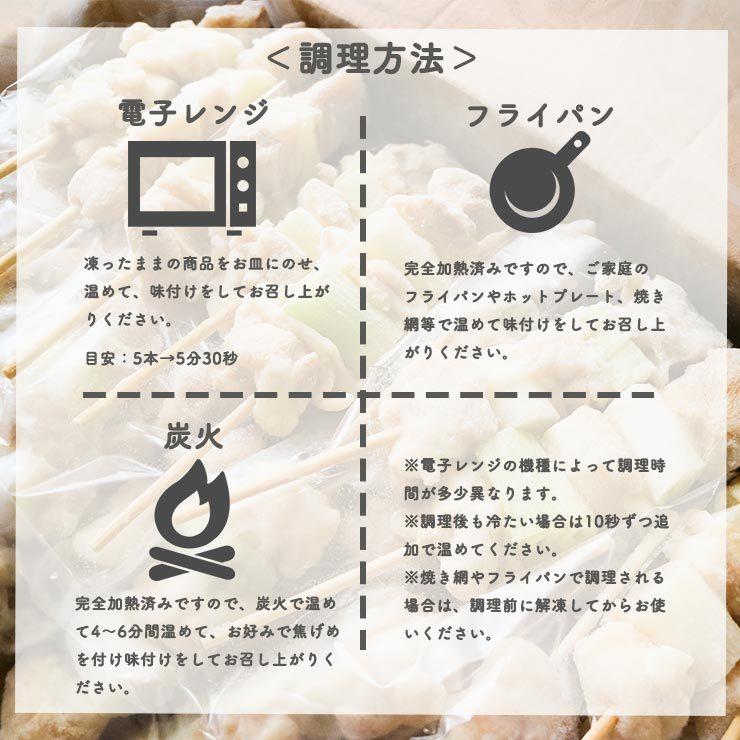 ＜調理方法＞

電子レンジ

凍ったままの商品をお皿にのせ、温めて、味付けをしてお召し上がりください。

目安：5本→5分30秒

フライパン

完全加熱済みですので、ご家庭のフライパンやホットプレート、焼き網等で温めて味付けをしてお召し上がりください。

炭火

完全加熱済みですので、炭火で温めて4〜6分間温めて、お好みで焦げめを付け味付けをしてお召し上がりください。

※電子レンジの機種によって調理時間が多少異なります。
※調理後も冷たい場合は10秒ずつ追加で温めてください。
※焼き網やフライパンで調理される場合は、調理前に解凍してからお使いください。