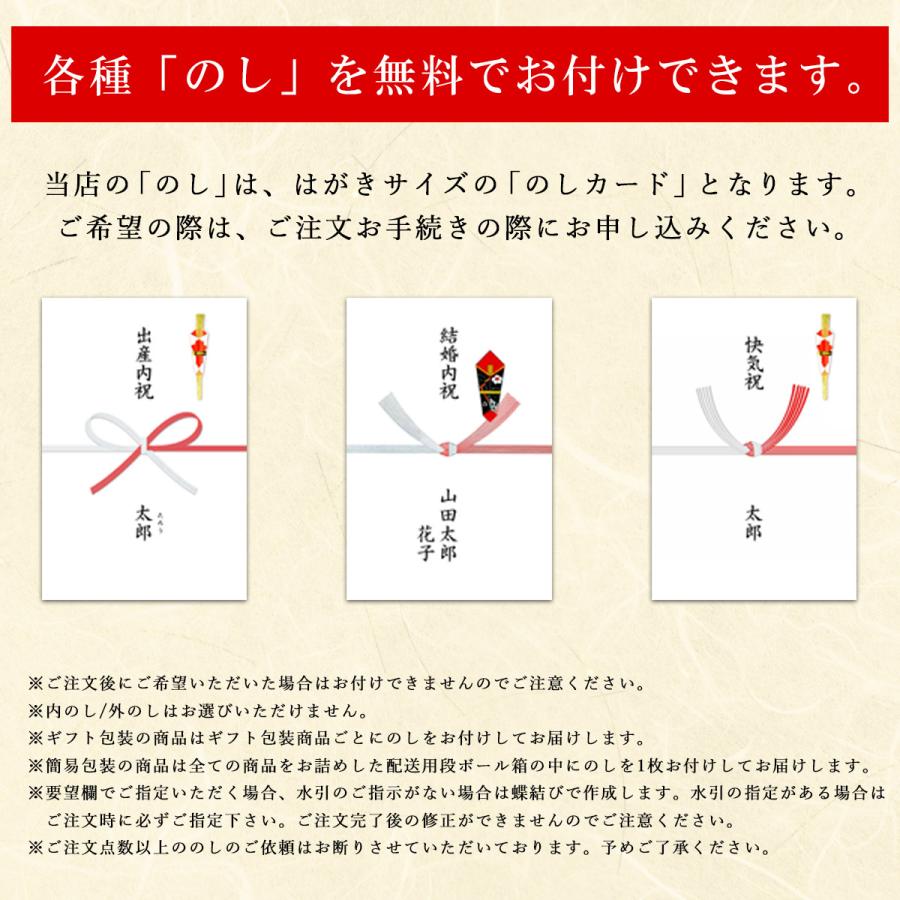 各種「のし」を無料でお付けできます。

当店の「のし」は、はがきサイズの「のしカード」となります。
ご希望の際は、ご注文お手続きの際にお申し込みください。

出産内祝

太郎
たろう

結婚内祝

山田太郎
花子

快気祝

太郎

※ご注文後にご希望いただいた場合はお付けできませんのでご注意ください。
※内のし/外のしはお選びいただけません。
※ギフト包装の商品はギフト包装商品ごとにのしをお付けしてお届けします。
※簡易包装の商品は全ての商品をお詰めした配送用段ボール箱の中にのしを1枚お付けしてお届けします。
※要望欄でご指定いただく場合、水引のご指示がない場合は蝶結びで作成します。水引の指定がある場合はご注文時に必ずご指定下さい。ご注文完了後の修正ができませんのでご注意ください。
※ご注文点数以上ののしのご依頼はお断りさせていただいております。予めご了承ください。