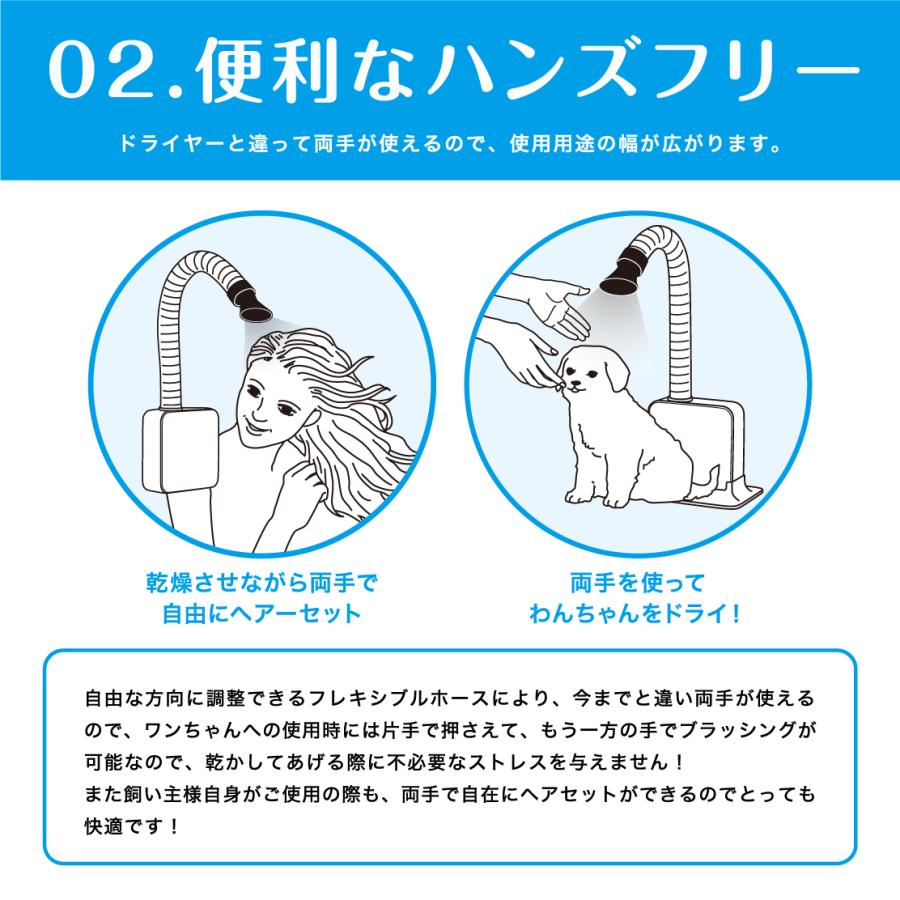 02.便利なハンズフリー

ドライヤーと違って両手が使えるので、使用用途の幅が広がります。

乾燥させながら両手で
自由にヘアーセット

両手を使って
わんちゃんをドライ！

自由な方向に調整できるフレキシブルホースにより、今までと違い両手が使えるので、ワンちゃんへの使用時には片手で押さえて、もう一方の手でブラッシングが可能なので、乾かしてあげる際に不必要なストレスを与えません！
また飼い主様自身がご使用の際も、両手で自在にヘアセットができるのでとっても快適です！