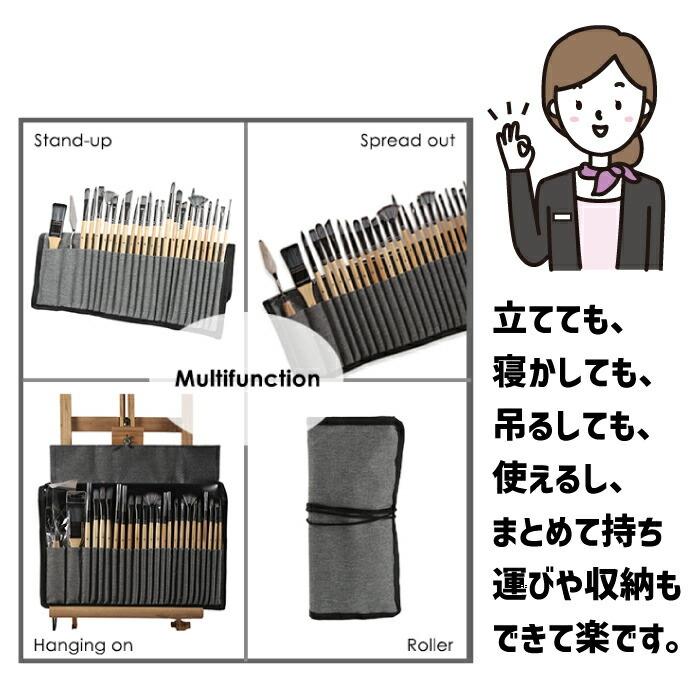 Stand-up

Spread out

Multifunction

Hanging on

Roller

立てても、
寝かしても、
吊るしても、
使えるし、
まとめて持ち
運びや収納も
できて楽です。