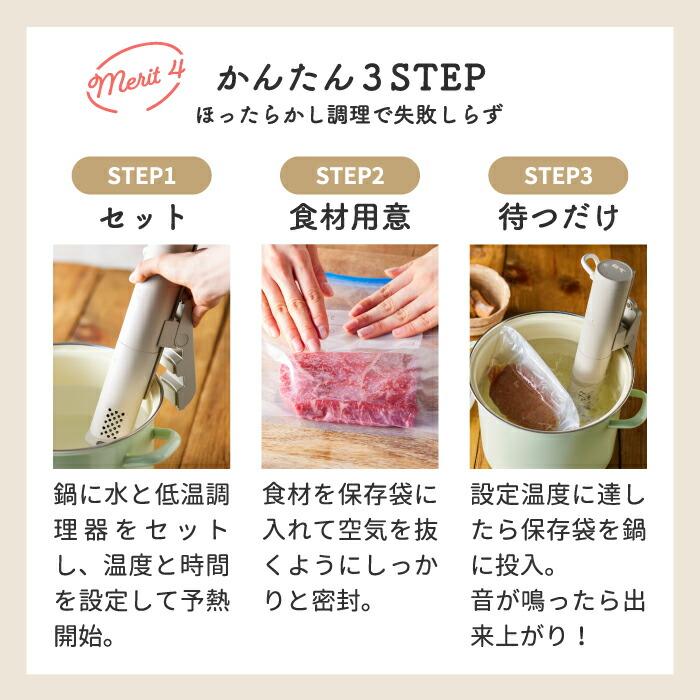 Merit 4

かんたん3STEP
ほったらかし調理で失敗しらず

STEP1
セット

鍋に水と低温調理器をセットし、温度と時間を設定して予熱開始。

STEP2
食材用意

食材を保存袋に入れて空気を抜くようにしっかりと密封。

STEP3
待つだけ

設定温度に達したら保存袋を鍋に投入。
音が鳴ったら出来上がり！