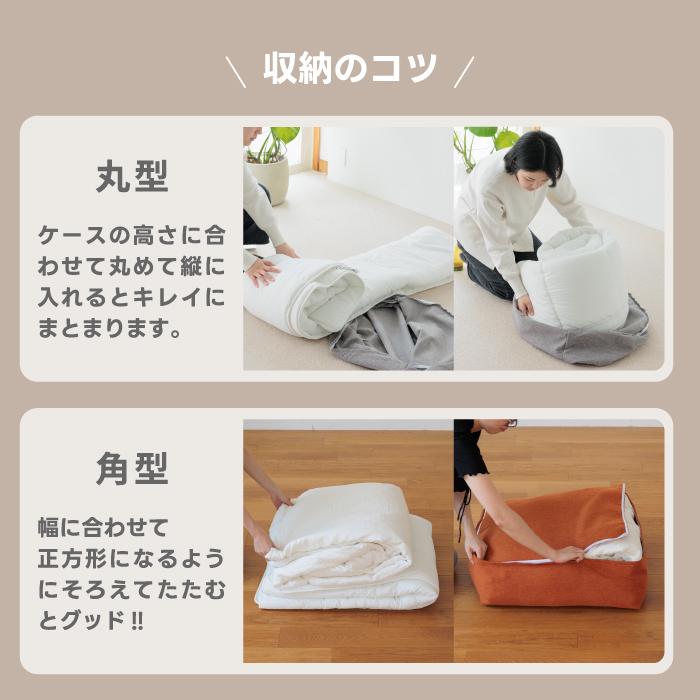 \ 収納のコツ /

丸型

ケースの高さに合わせて丸めて縦に入れるとキレイにまとまります。

角型

幅に合わせて正方形になるようにそろえてたたむとグッド!!