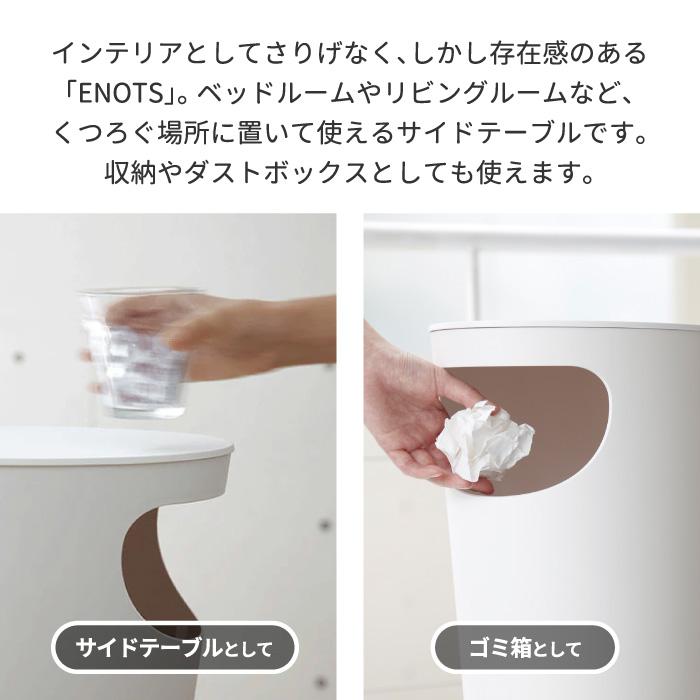 インテリアとしてさりげなく、しかし存在感のある「ENOTS」。ベッドルームやリビングルームなど、くつろぐ場所に置いて使えるサイドテーブルです。収納やダストボックスとしても使えます。

サイドテーブルとして

ゴミ箱として