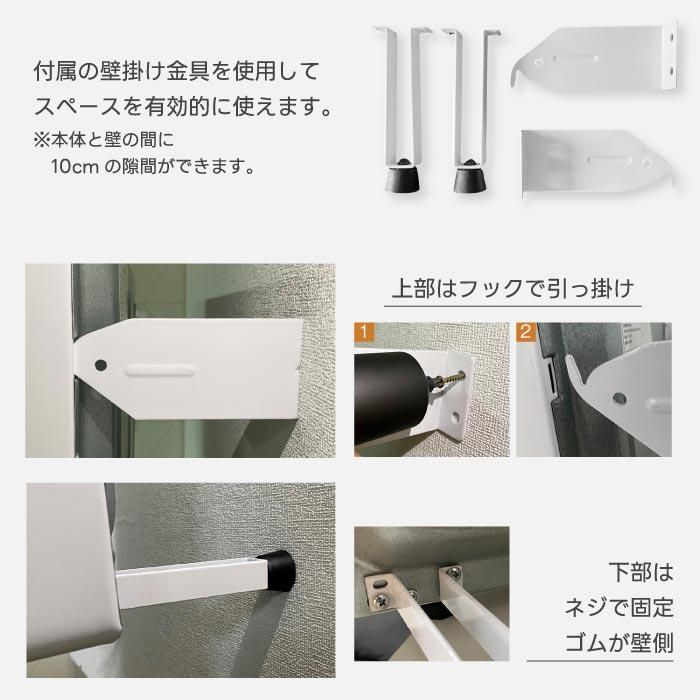 付属の壁掛け金具を使用して
スペースを有効的に使えます。
※本体と壁の間に
10cm の隙間ができます。

上部はフックで引っ掛け

1

2

下部は
ネジで固定
ゴムが壁側