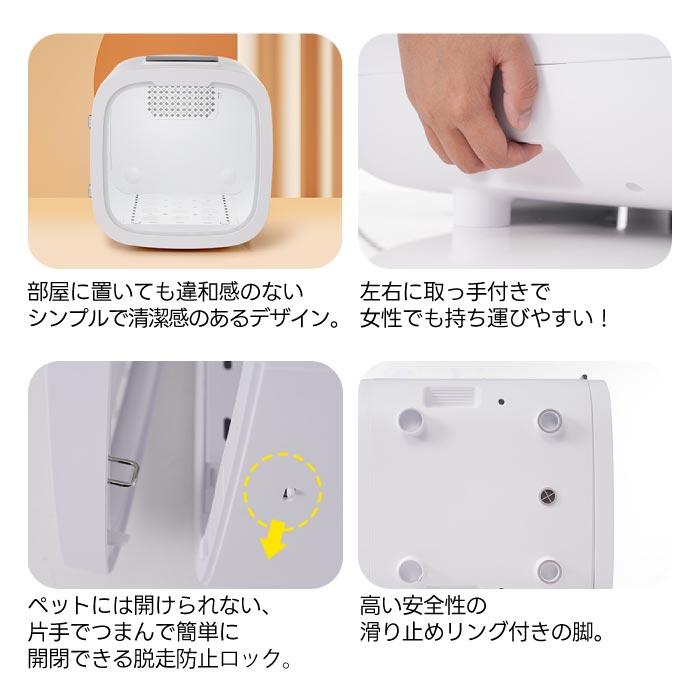 部屋に置いても違和感のない
シンプルで清潔感のあるデザイン。

左右に取っ手付きで
女性でも持ち運びやすい！

ペットには開けられない、
片手でつまんで簡単に
開閉できる脱走防止ロック。

高い安全性の
滑り止めリング付きの脚。