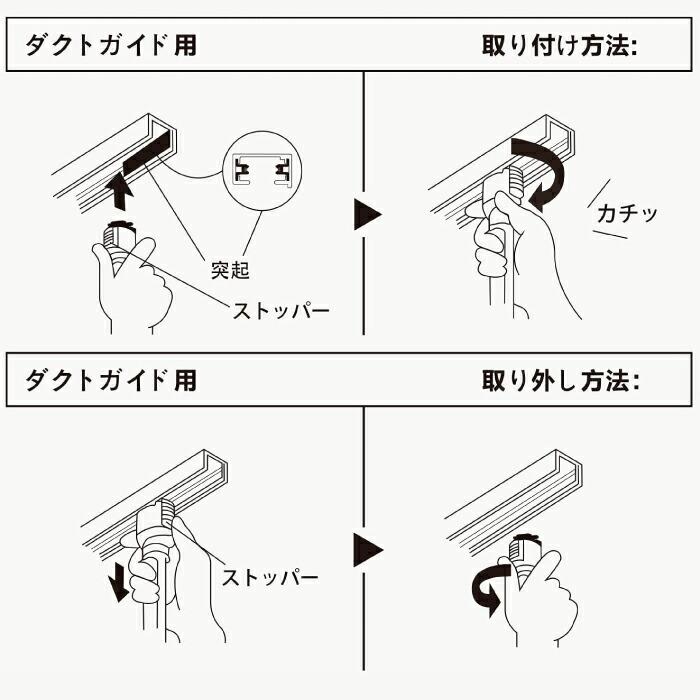 ダクトガイド用

取り付け方法:

突起

ストッパー

カチッ

ダクトガイド用

取り外し方法:

ストッパー