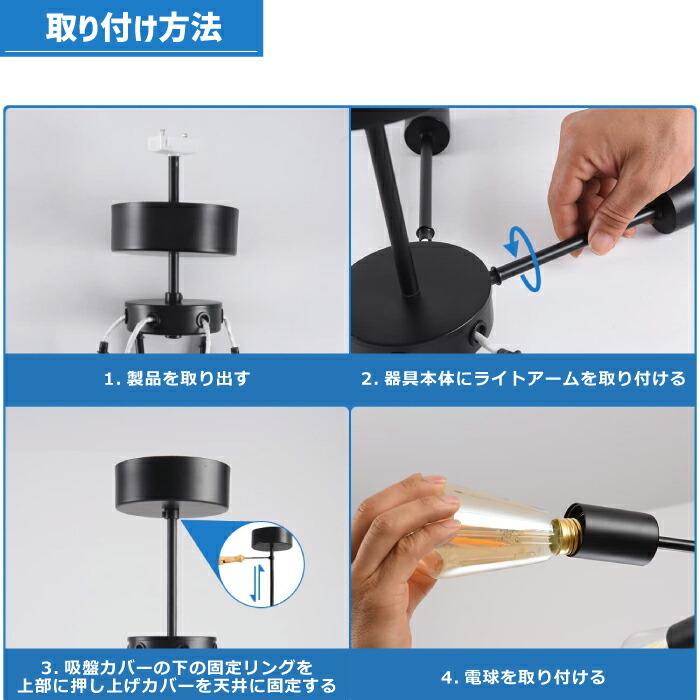 取り付け方法

1. 製品を取り出す

2. 器具本体にライトアームを取り付ける

3. 吸盤カバーの下の固定リングを上部に押し上げカバーを天井に固定する

4. 電球を取り付ける