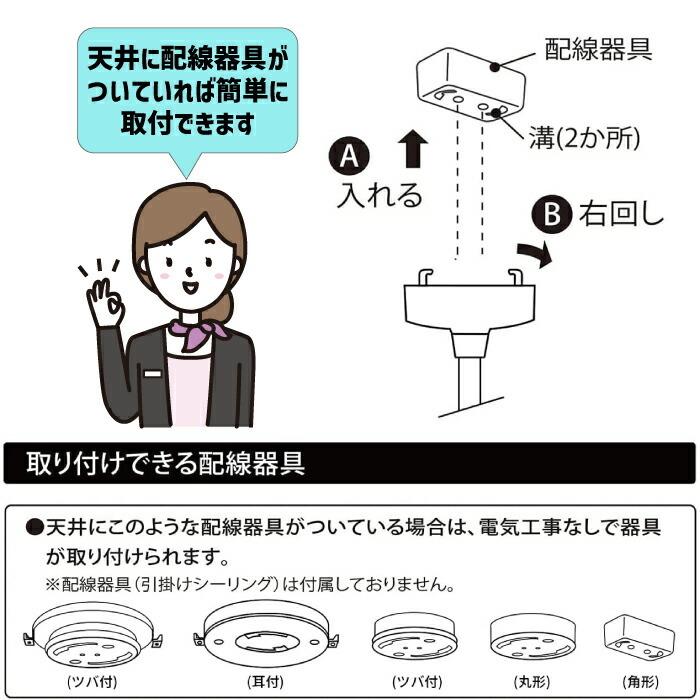 天井に配線器具がついていれば簡単に取付できます

配線器具

溝(2か所)

A 入れる

B 右回し

取り付けできる配線器具

●天井にこのような配線器具がついている場合は、電気工事なしで器具が取り付けられます。

※配線器具(引掛けシーリング)は付属しておりません。

(ツバ付)

(耳付)

(ツバ付)

(丸形)

(角形)