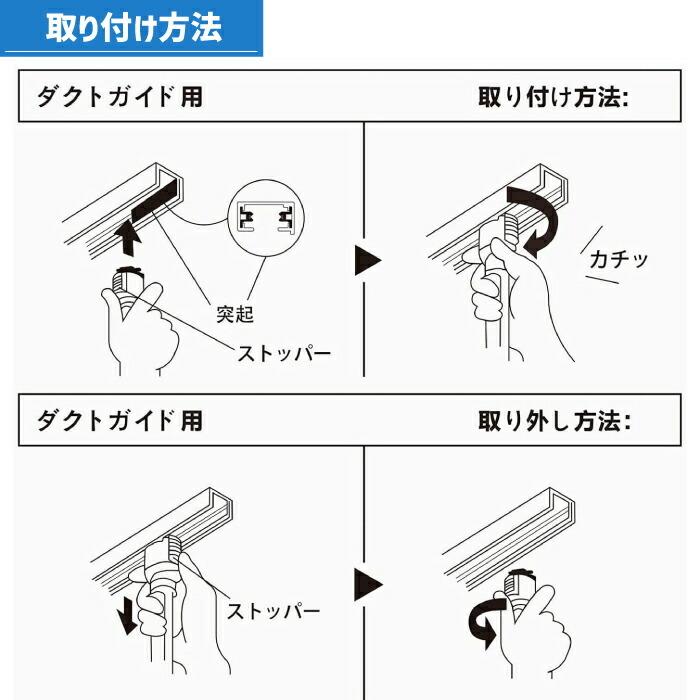 取り付け方法

ダクトガイド用

取り付け方法:

突起

ストッパー

カチッ

ダクトガイド用

取り外し方法:

ストッパー