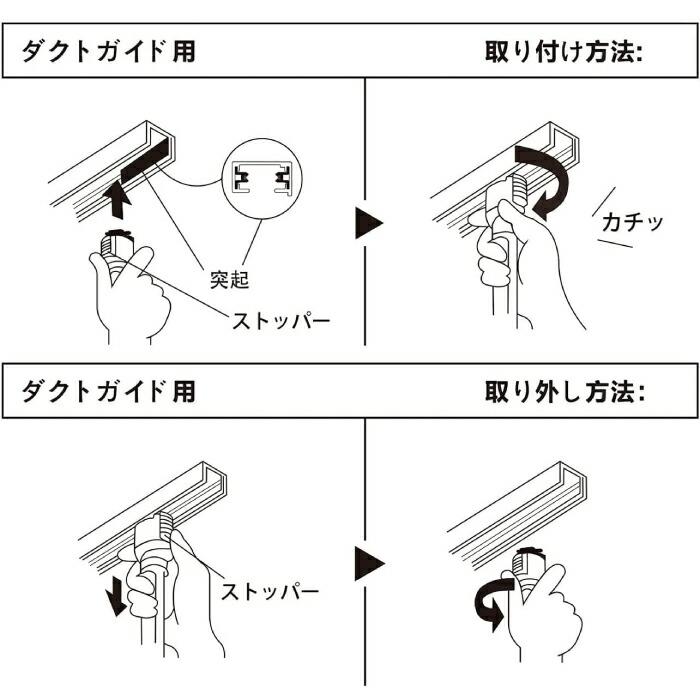 ダクトガイド用

取り付け方法:

突起

ストッパー

カチッ

ダクトガイド用

取り外し方法:

ストッパー