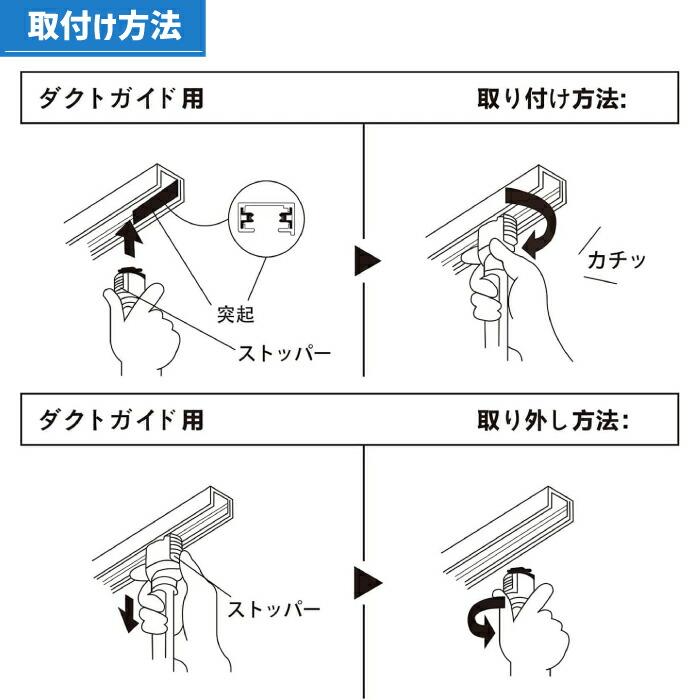 取付け方法

ダクトガイド用

取り付け方法:

突起

ストッパー

カチッ

ダクトガイド用

取り外し方法:

ストッパー