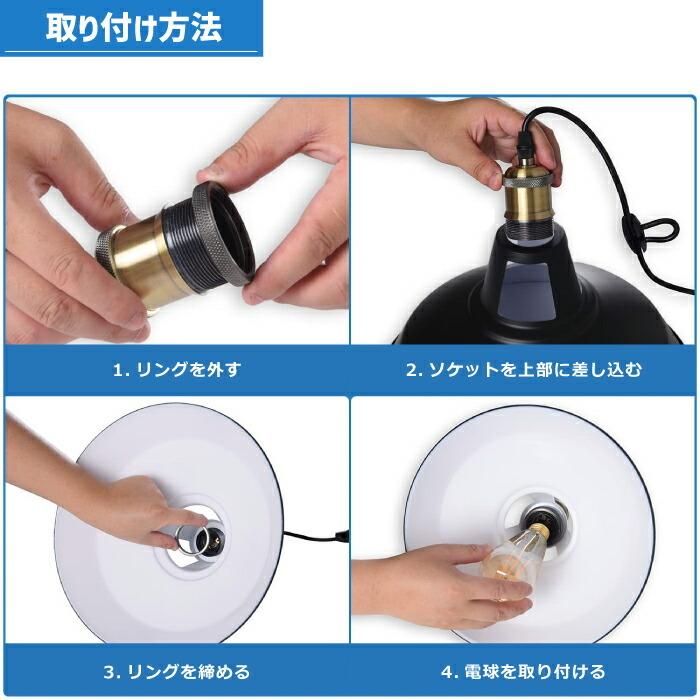 取り付け方法

1. リングを外す

2. ソケットを上部に差し込む

3. リングを締める

4. 電球を取り付ける