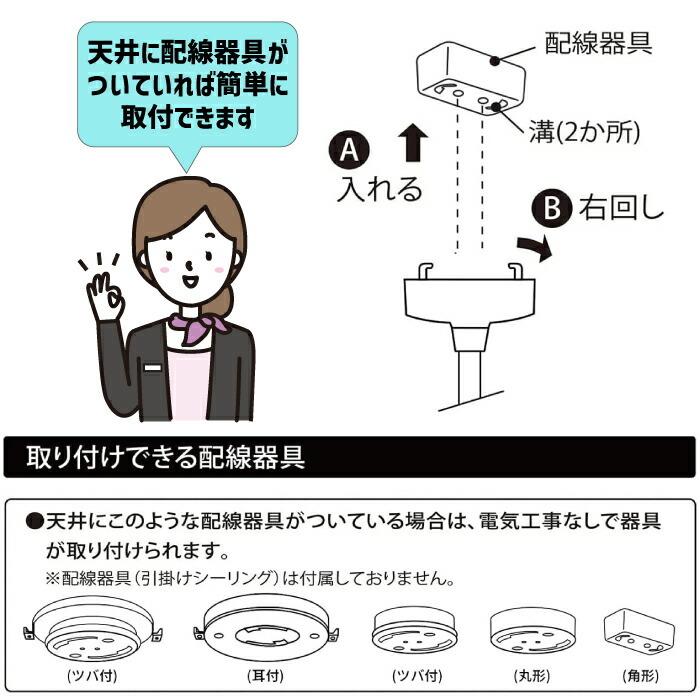 天井に配線器具がついていれば簡単に取付できます

配線器具

溝(2か所)

A 入れる

B 右回し

取り付けできる配線器具

●天井にこのような配線器具がついている場合は、電気工事なしで器具が取り付けられます。
※配線器具（引掛けシーリング）は付属しておりません。

(ツバ付)

(耳付)

(ツバ付)

(丸形)

(角形)