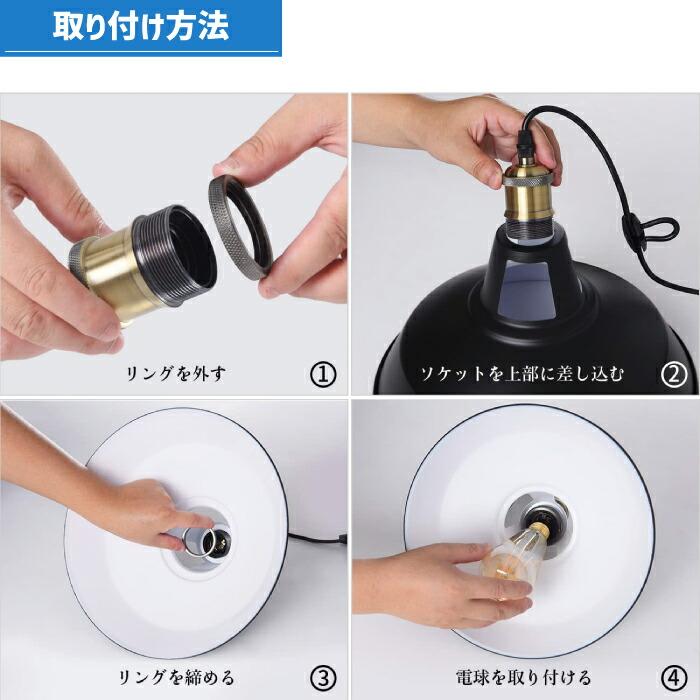 取り付け方法

リングを外す ①

ソケットを上部に差し込む ②

リングを締める ③

電球を取り付ける ④