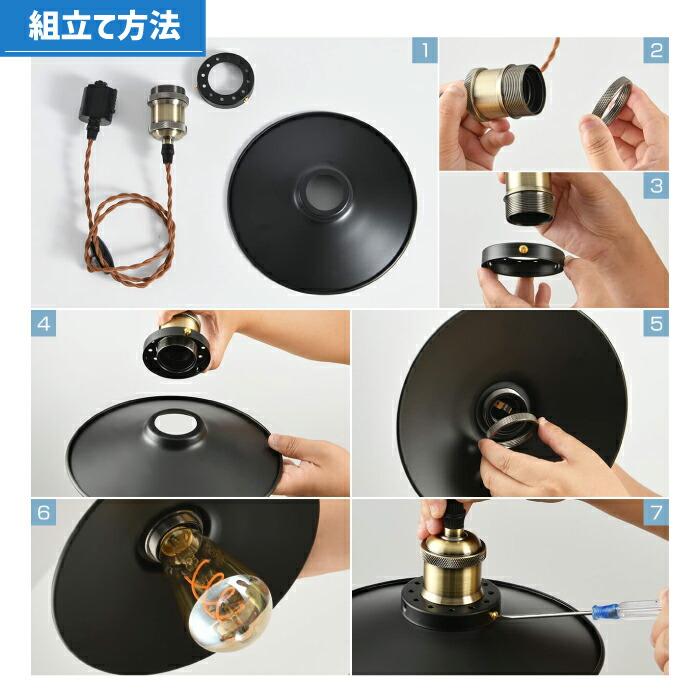 組立て方法

1

2

3

4

5

6

7