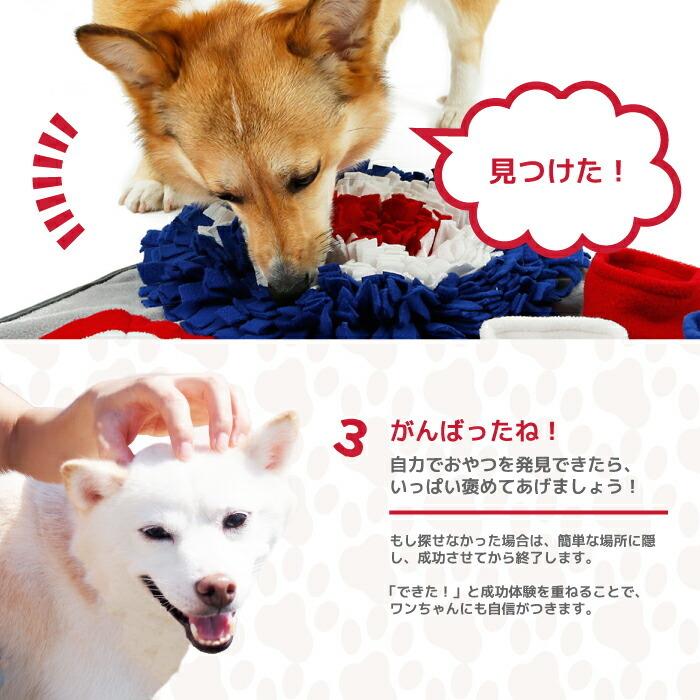 見つけた！

3 がんばったね！

自力でおやつを発見できたら、いっぱい褒めてあげましょう！

もし探せなかった場合は、簡単な場所に隠し、成功させてから終了します。

「できた！」と成功体験を重ねることで、ワンちゃんにも自信がつきます。