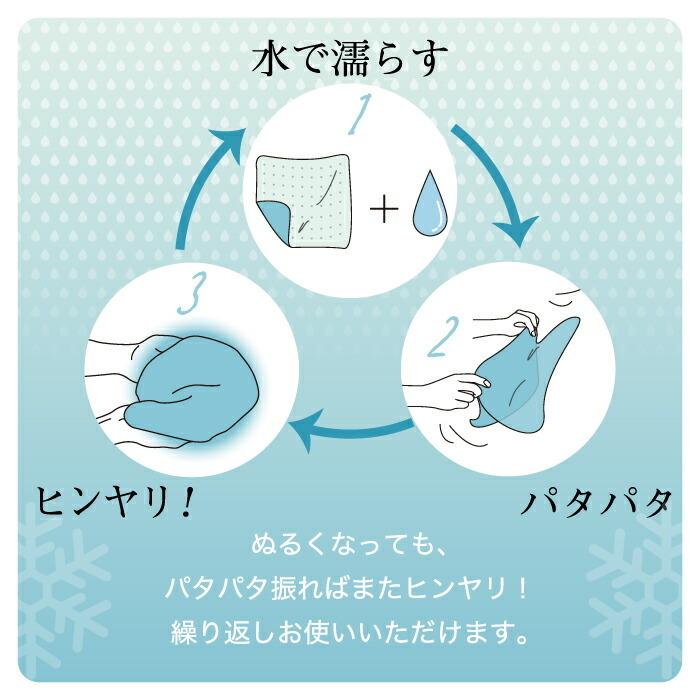 水で濡らす

1

+

2

パタパタ

3

ヒンヤリ！

ぬるくなっても、
パタパタ振ればまたヒンヤリ！
繰り返しお使いいただけます。